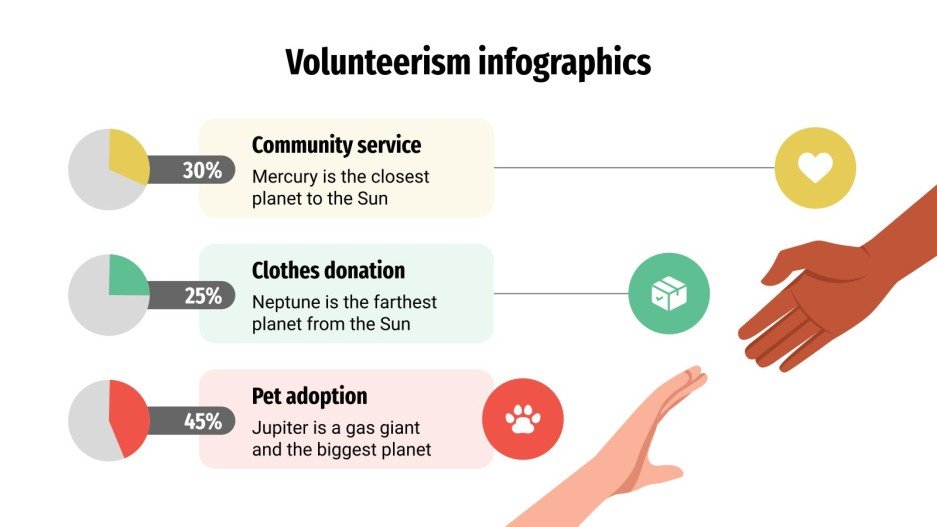 Volunteerism infographics

30%

Community service

Mercury is the closest planet to the Sun

25%

Clothes donation

Neptune is the farthest planet from the Sun

45%

Pet adoption

Jupiter is a gas giant and the biggest planet