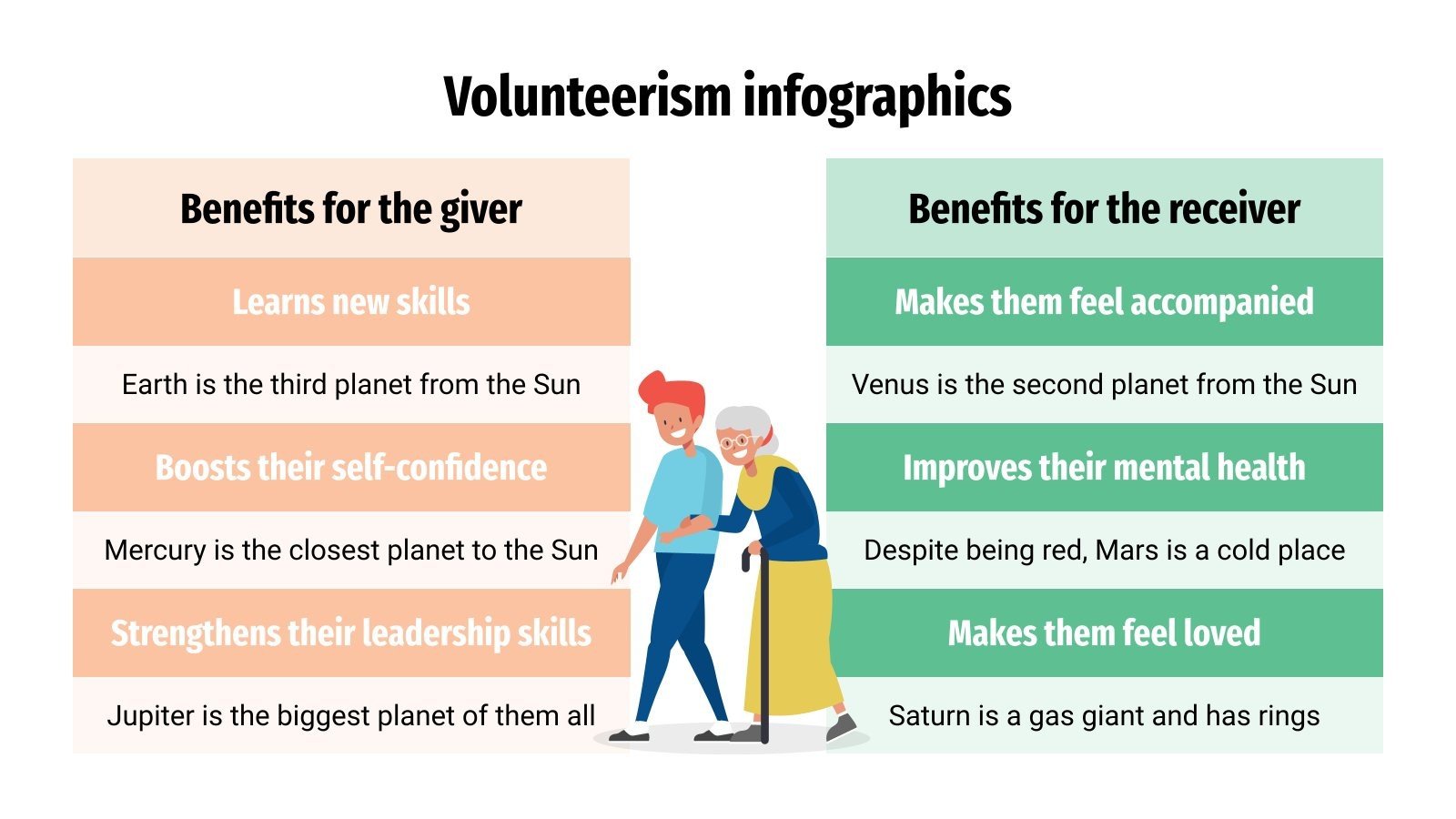 Volunteerism infographics

Benefits for the giver

Learns new skills

Earth is the third planet from the Sun

Boosts their self-confidence

Mercury is the closest planet to the Sun

Strengthens their leadership skills

Jupiter is the biggest planet of them all

Benefits for the receiver

Makes them feel accompanied

Venus is the second planet from the Sun

Improves their mental health

Despite being red, Mars is a cold place

Makes them feel loved

Saturn is a gas giant and has rings