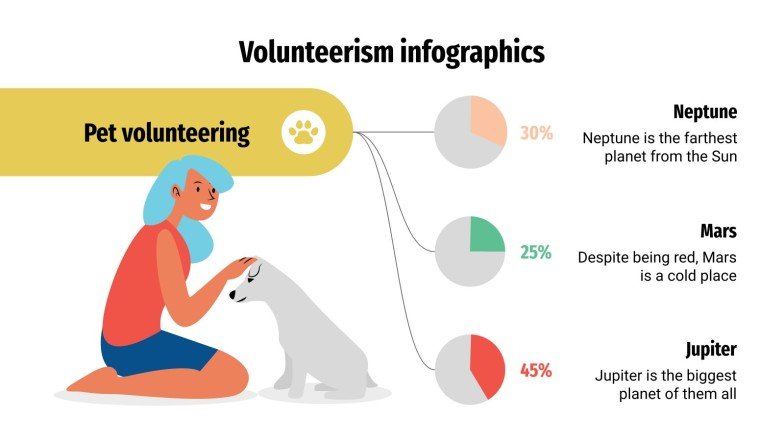 Volunteerism infographics

Pet volunteering

30%

Neptune

Neptune is the farthest planet from the Sun

25%

Mars

Despite being red, Mars is a cold place

45%

Jupiter

Jupiter is the biggest planet of them all