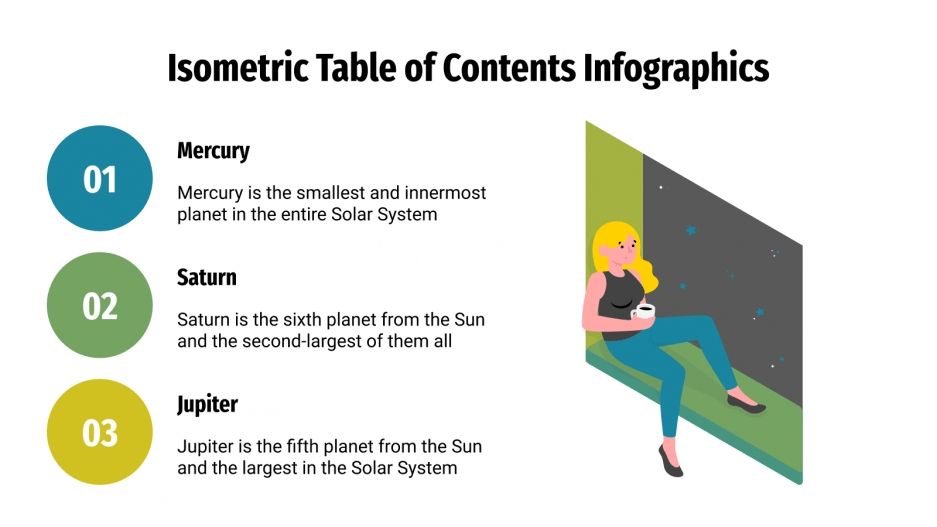 Isometric Table of Contents Infographics

01

Mercury

Mercury is the smallest and innermost planet in the entire Solar System

02

Saturn

Saturn is the sixth planet from the Sun and the second-largest of them all

03

Jupiter

Jupiter is the fifth planet from the Sun and the largest in the Solar System