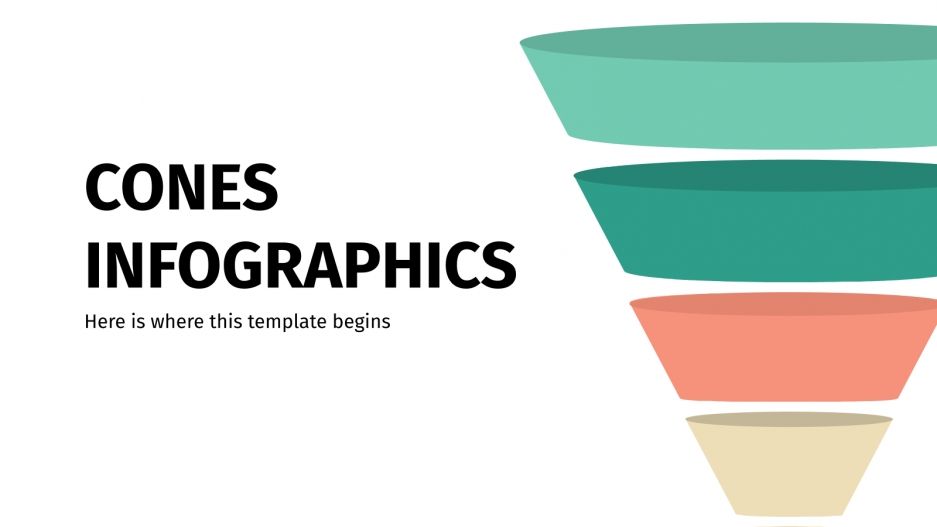 CONES INFOGRAPHICS

Here is where this template begins