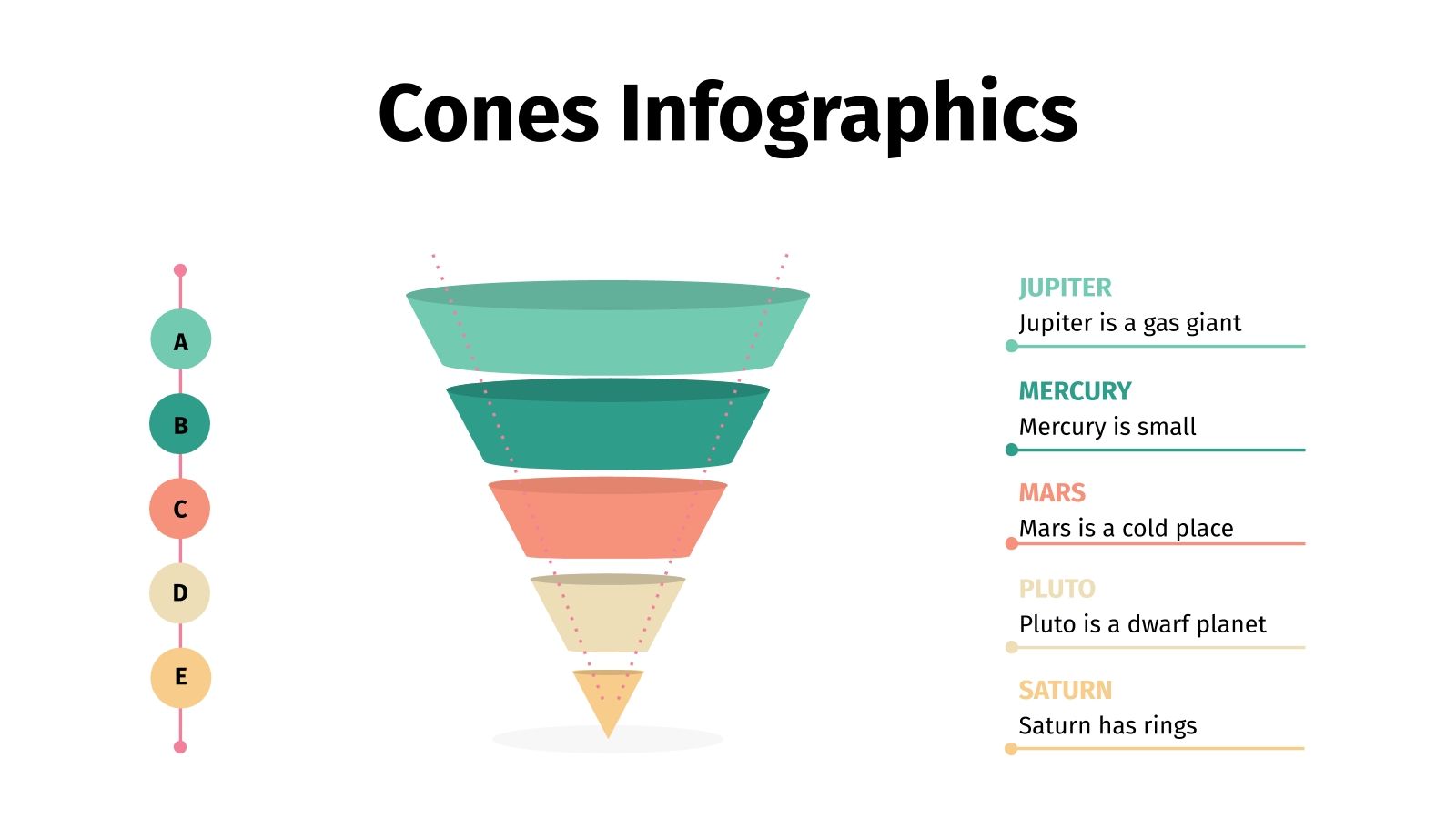 Cones Infographics

A

B

C

D

E

JUPITER
Jupiter is a gas giant

MERCURY
Mercury is small

MARS
Mars is a cold place

PLUTO
Pluto is a dwarf planet

SATURN
Saturn has rings