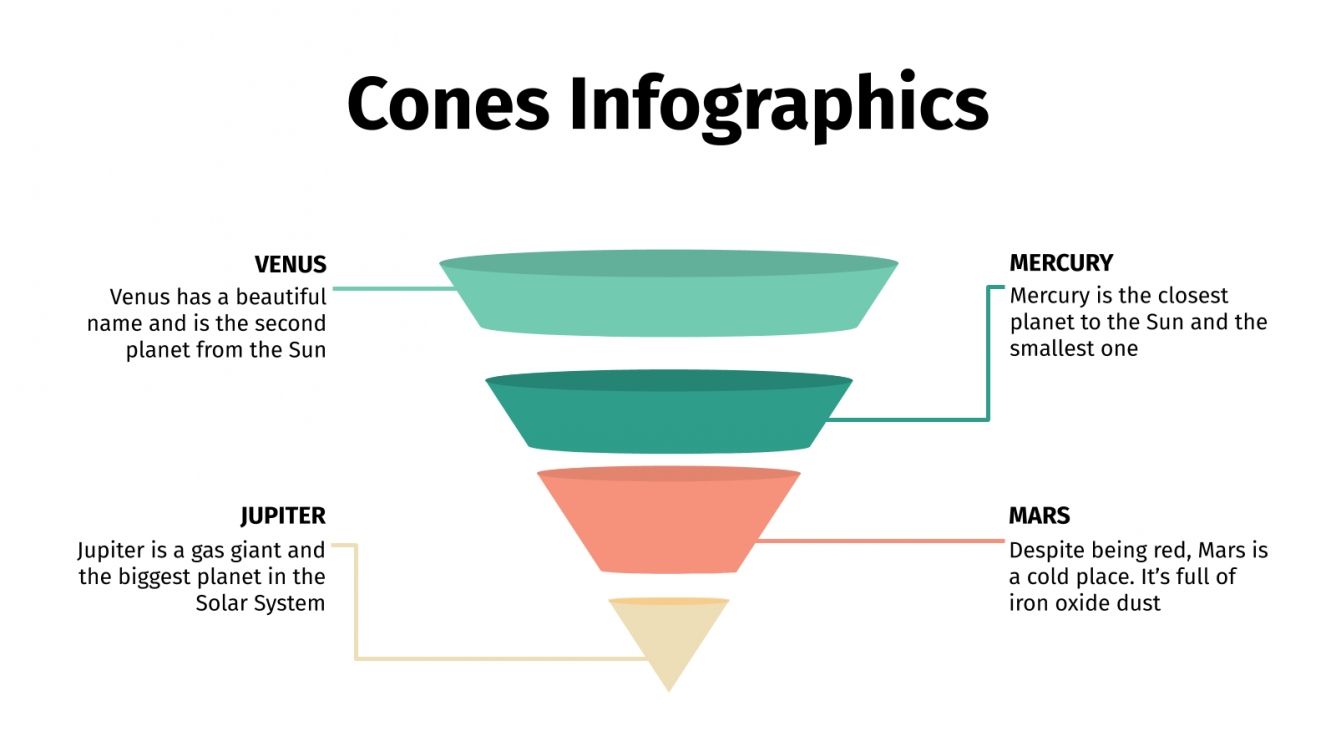 Cones Infographics

VENUS
Venus has a beautiful name and is the second planet from the Sun

MERCURY
Mercury is the closest planet to the Sun and the smallest one

JUPITER
Jupiter is a gas giant and the biggest planet in the Solar System

MARS
Despite being red, Mars is a cold place. It's full of iron oxide dust