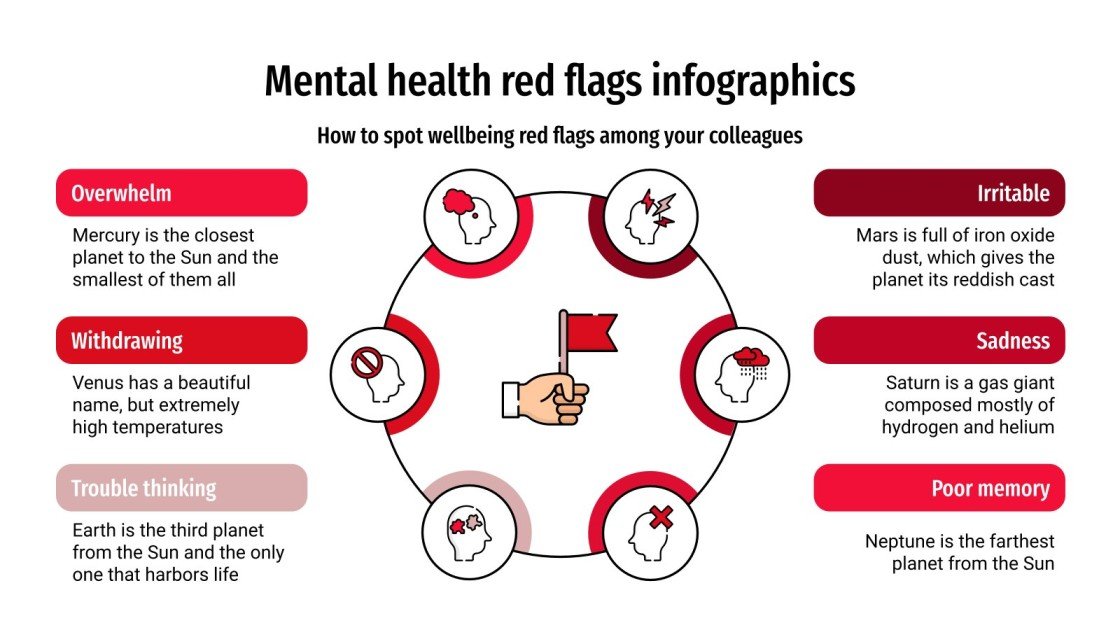 Mental health red flags infographics

How to spot wellbeing red flags among your colleagues

Overwhelm

Mercury is the closest planet to the Sun and the smallest of them all

Withdrawing

Venus has a beautiful name, but extremely high temperatures

Trouble thinking

Earth is the third planet from the Sun and the only one that harbors life

Irritable

Mars is full of iron oxide dust, which gives the planet its reddish cast

Sadness

Saturn is a gas giant composed mostly of hydrogen and helium

Poor memory

Neptune is the farthest planet from the Sun