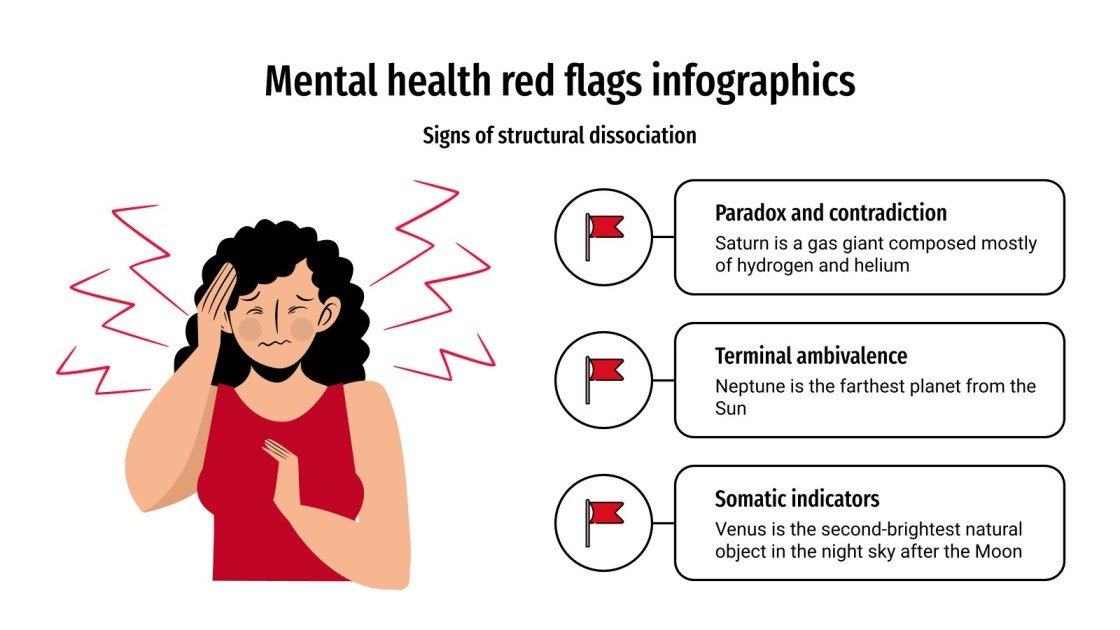 Mental health red flags infographics

Signs of structural dissociation

Paradox and contradiction
Saturn is a gas giant composed mostly of hydrogen and helium

Terminal ambivalence
Neptune is the farthest planet from the Sun

Somatic indicators
Venus is the second-brightest natural object in the night sky after the Moon