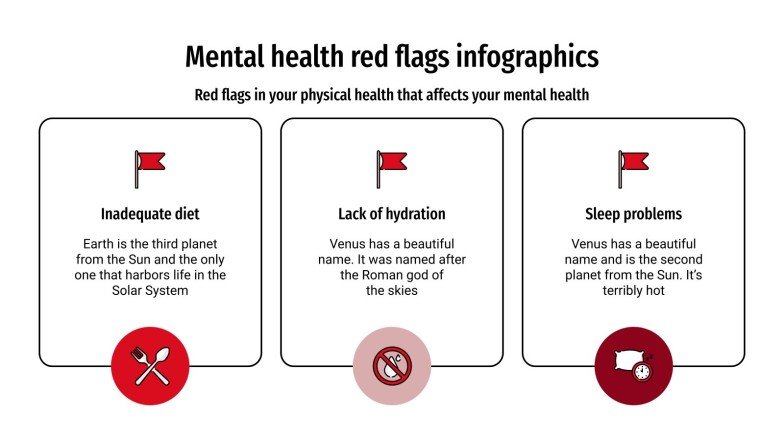 Mental health red flags infographics

Red flags in your physical health that affects your mental health

Inadequate diet

Earth is the third planet from the Sun and the only one that harbors life in the Solar System

Lack of hydration

Venus has a beautiful name. It was named after the Roman god of the skies

Sleep problems

Venus has a beautiful name and is the second planet from the Sun. It's terribly hot