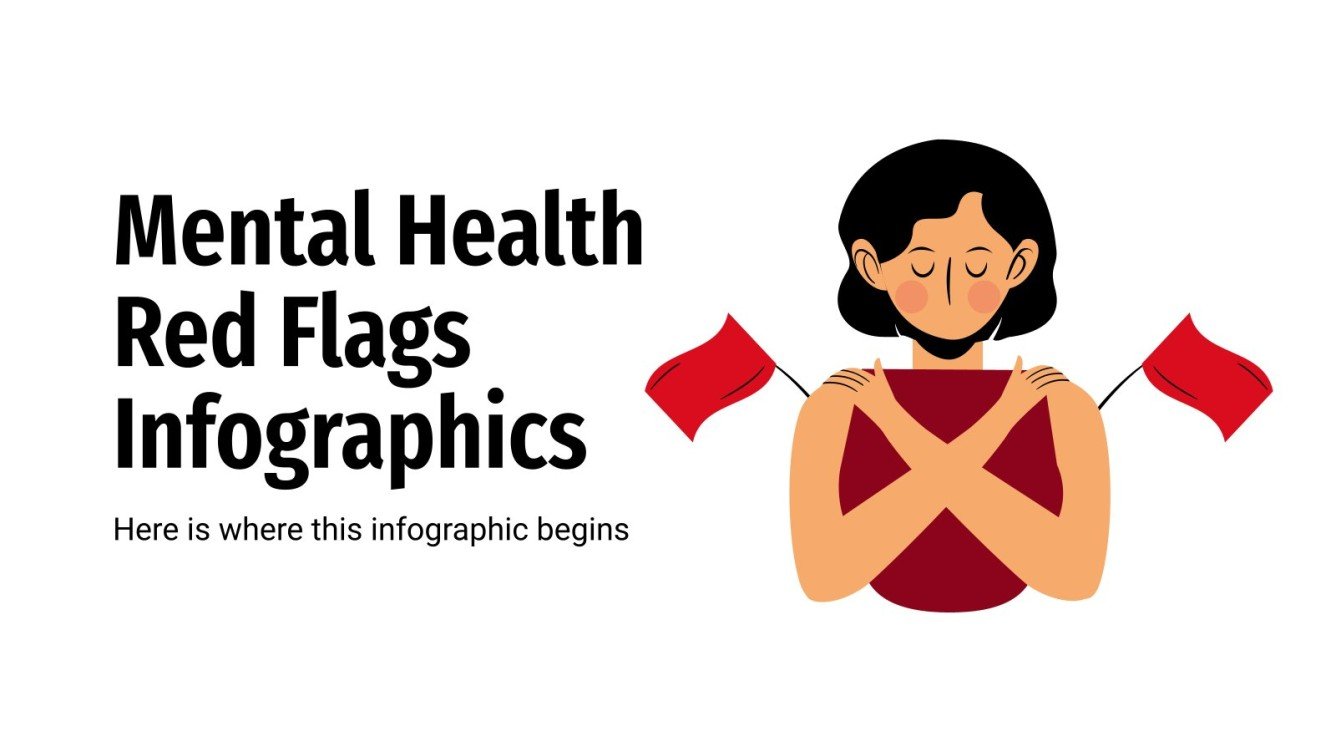 Mental Health Red Flags Infographics

Here is where this infographic begins