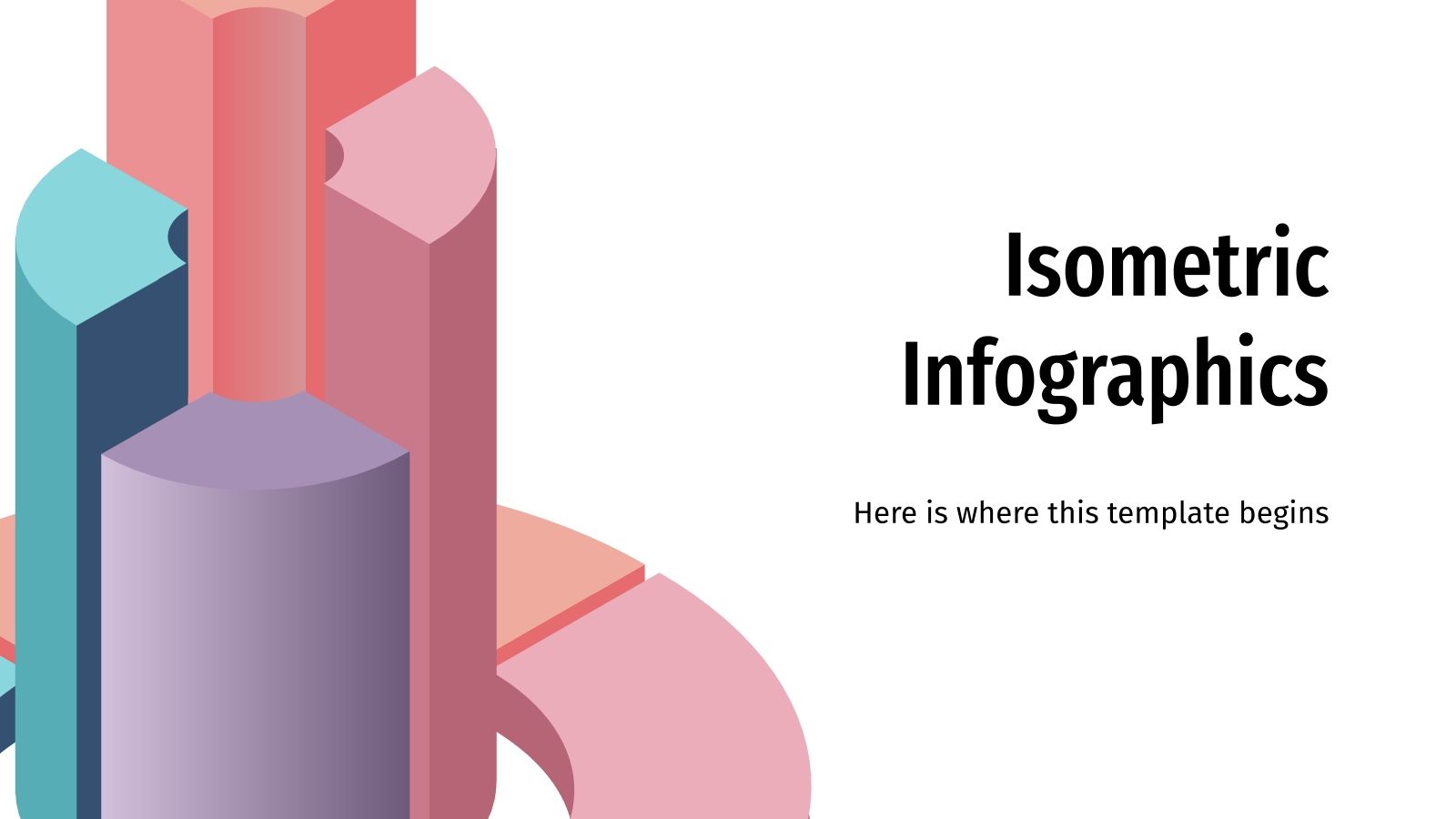 Isometric Infographics

Here is where this template begins