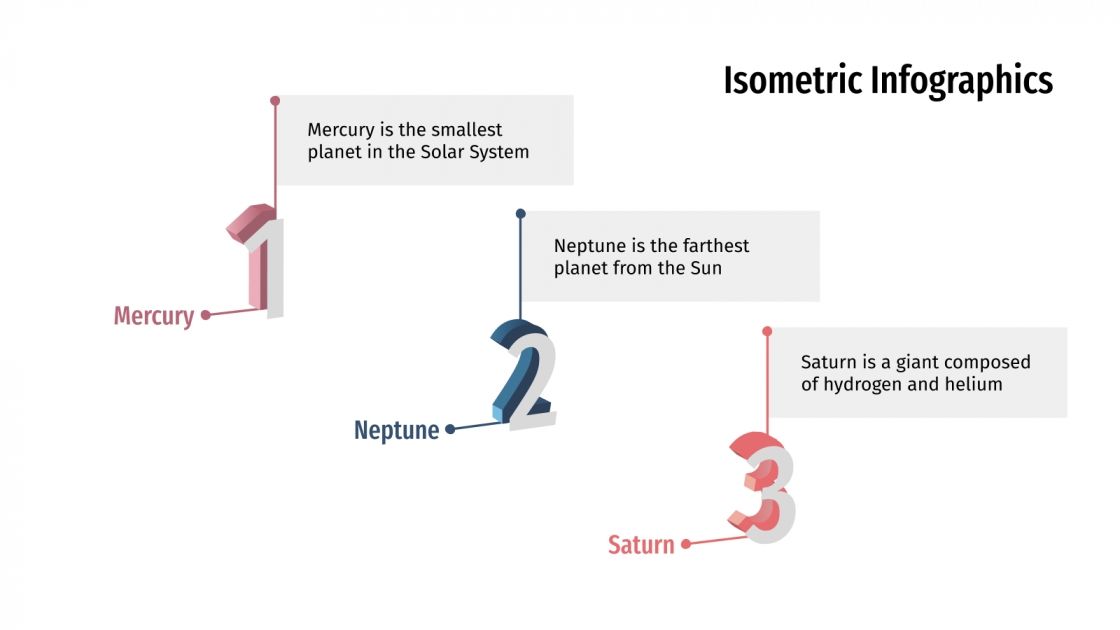 Isometric Infographics

Mercury is the smallest planet in the Solar System

1

Mercury

Neptune is the farthest planet from the Sun

2

Neptune

Saturn is a giant composed of hydrogen and helium

3

Saturn