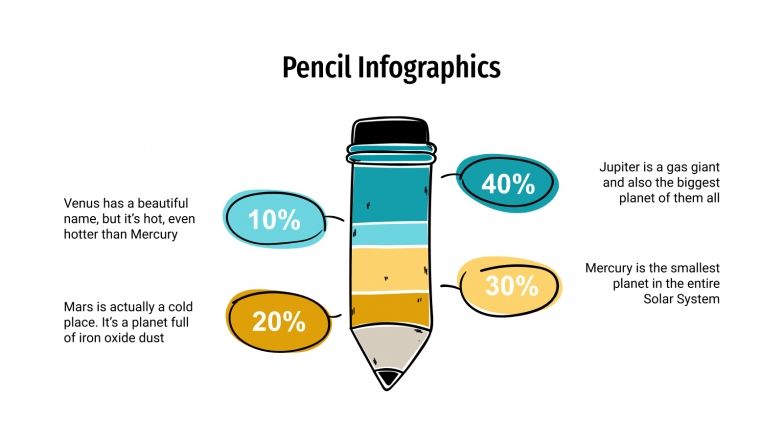 Pencil Infographics

Venus has a beautiful name, but it's hot, even hotter than Mercury

10%

Mars is actually a cold place. It's a planet full of iron oxide dust

20%

40%

Jupiter is a gas giant and also the biggest planet of them all

30%

Mercury is the smallest planet in the entire Solar System