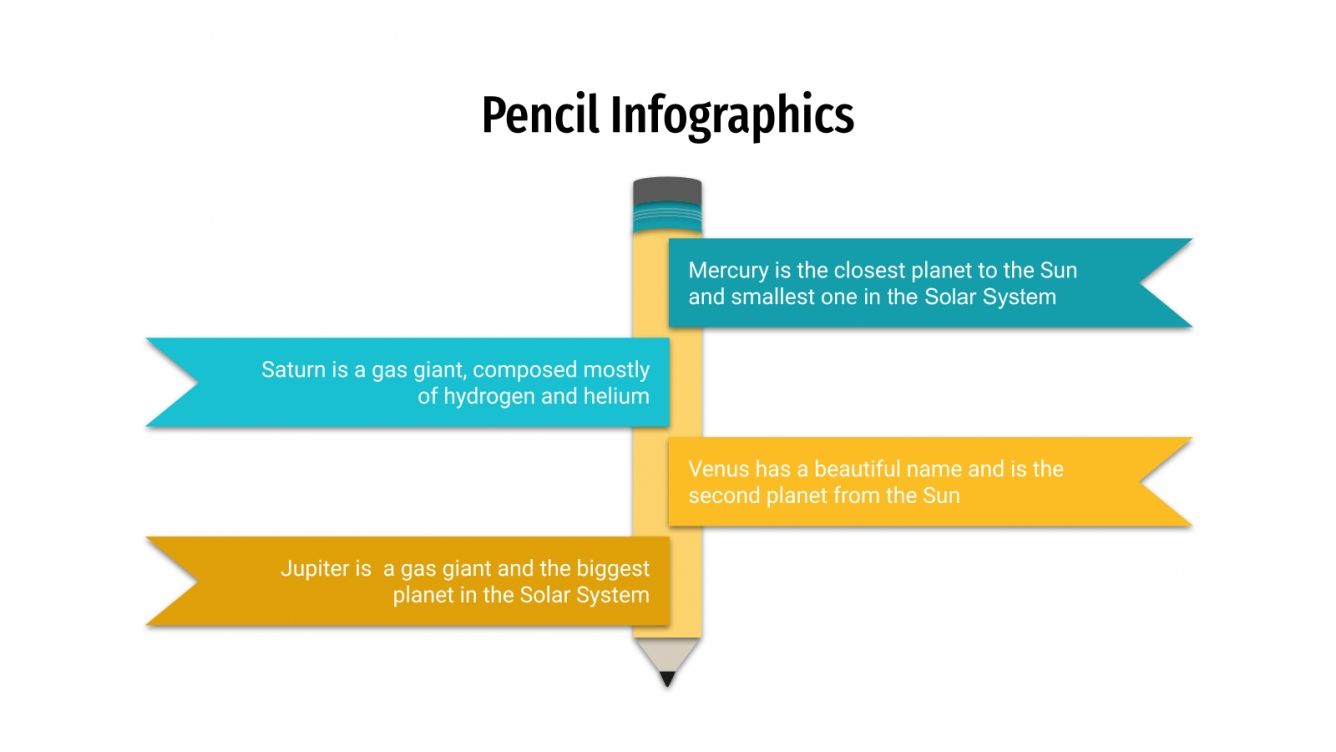 Pencil Infographics

Mercury is the closest planet to the Sun and smallest one in the Solar System

Saturn is a gas giant, composed mostly of hydrogen and helium

Venus has a beautiful name and is the second planet from the Sun

Jupiter is  a gas giant and the biggest planet in the Solar System