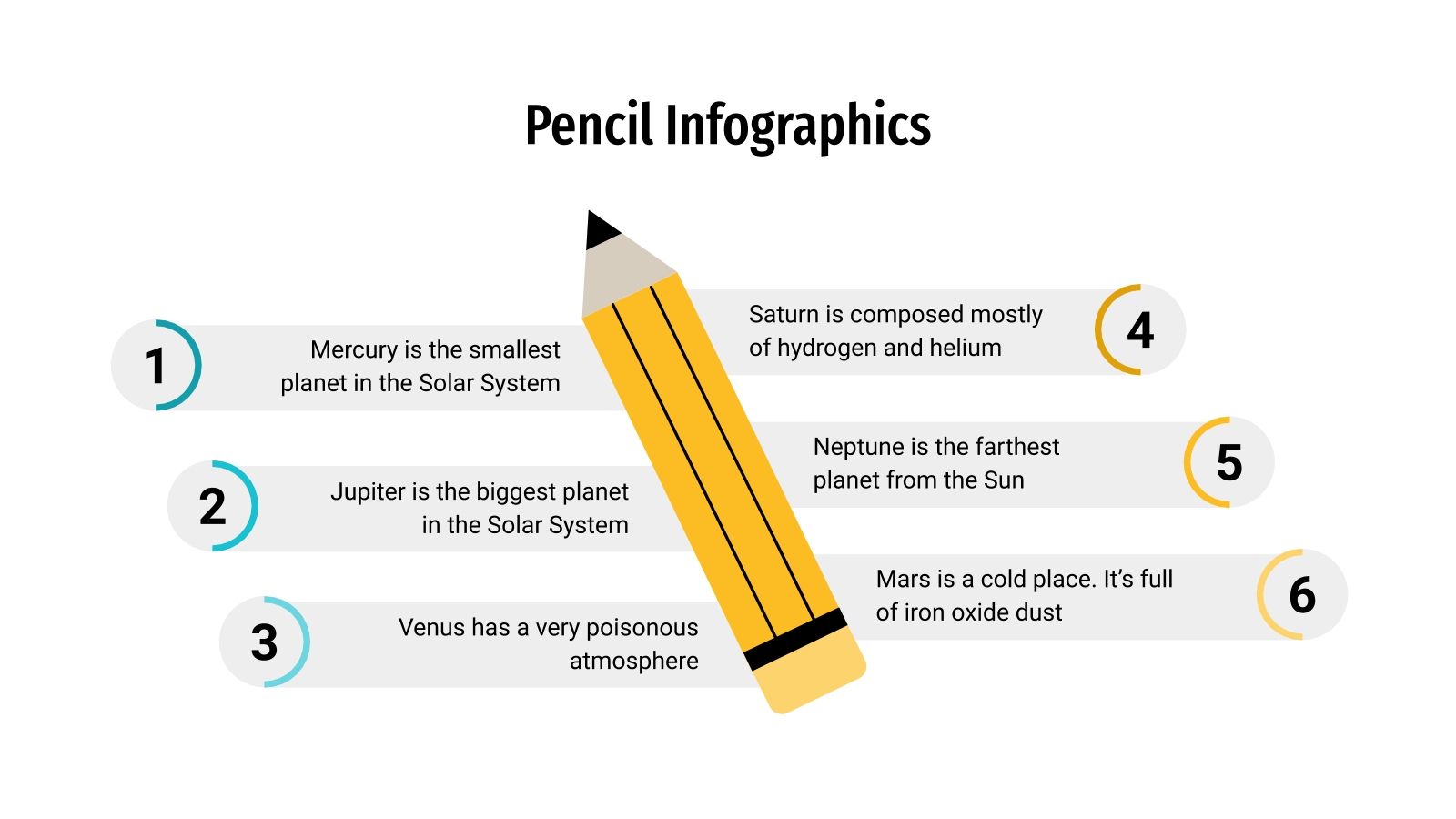 Pencil Infographics

1
Mercury is the smallest planet in the Solar System

2
Jupiter is the biggest planet in the Solar System

3
Venus has a very poisonous atmosphere

Saturn is composed mostly of hydrogen and helium
4

Neptune is the farthest planet from the Sun
5

Mars is a cold place. It's full of iron oxide dust
6