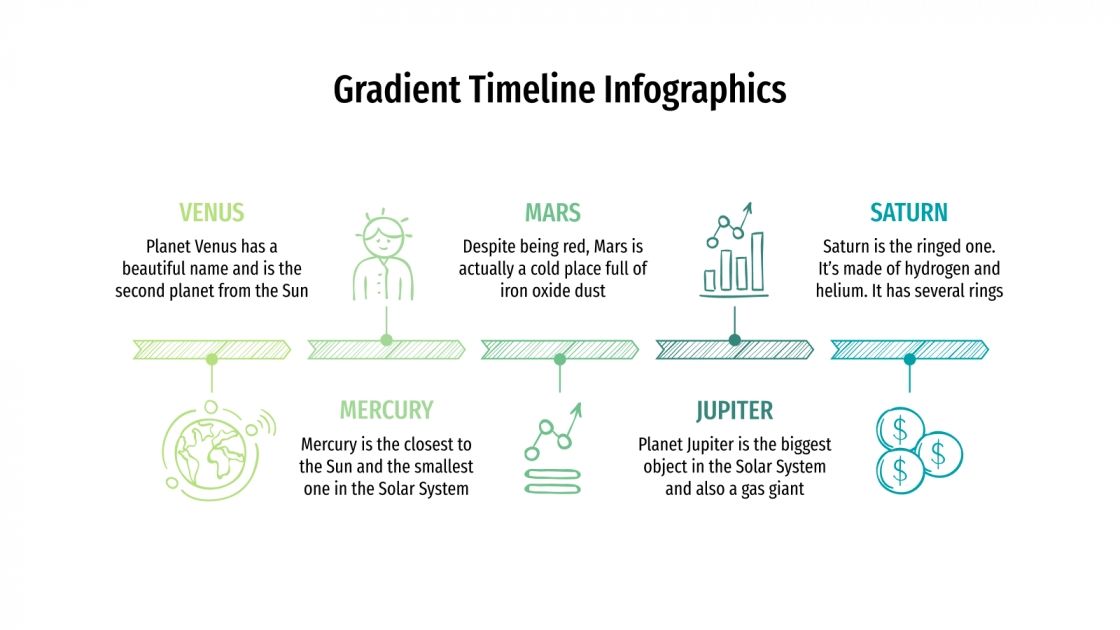 Gradient Timeline Infographics

VENUS

Planet Venus has a beautiful name and is the second planet from the Sun

MARS

Despite being red, Mars is actually a cold place full of iron oxide dust

SATURN

Saturn is the ringed one. It's made of hydrogen and helium. It has several rings

MERCURY

Mercury is the closest to the Sun and the smallest one in the Solar System

JUPITER

Planet Jupiter is the biggest object in the Solar System and also a gas giant

$ $ $