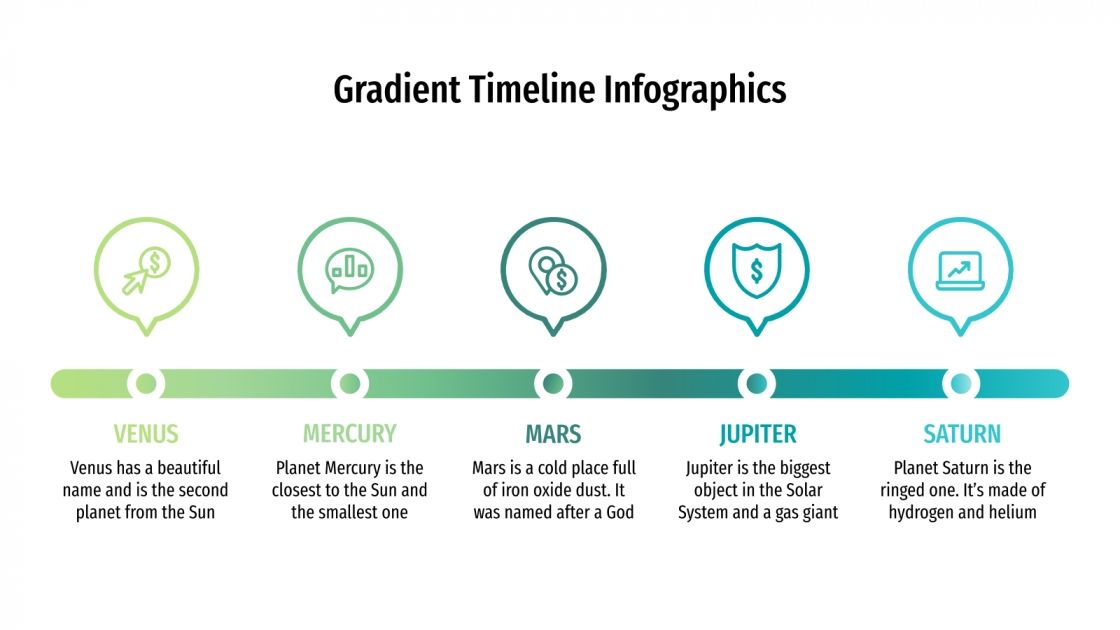 Gradient Timeline Infographics

VENUS

Venus has a beautiful name and is the second planet from the Sun

MERCURY

Planet Mercury is the closest to the Sun and the smallest one

MARS

Mars is a cold place full of iron oxide dust. It was named after a God

JUPITER

Jupiter is the biggest object in the Solar System and a gas giant

SATURN

Planet Saturn is the ringed one. It's made of hydrogen and helium