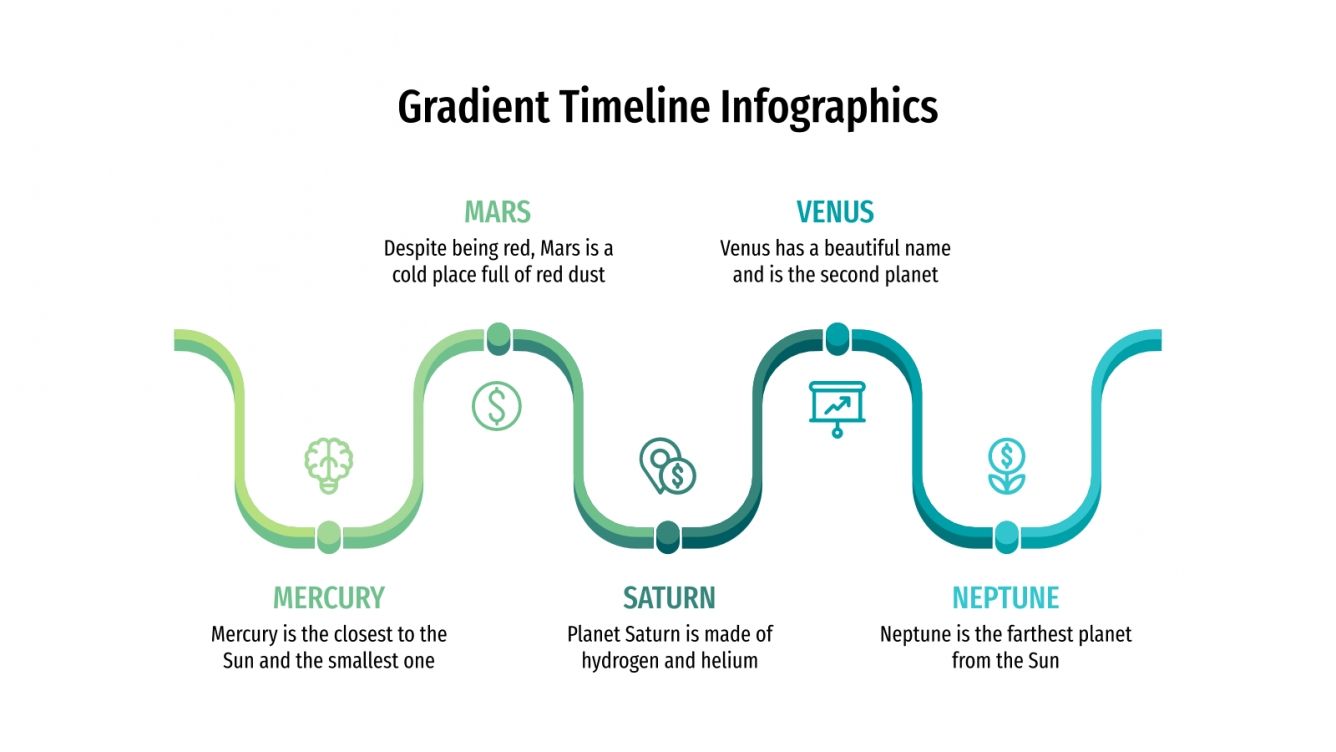 Gradient Timeline Infographics

MARS
Despite being red, Mars is a cold place full of red dust

VENUS
Venus has a beautiful name and is the second planet

MERCURY
Mercury is the closest to the Sun and the smallest one

SATURN
Planet Saturn is made of hydrogen and helium

NEPTUNE
Neptune is the farthest planet from the Sun