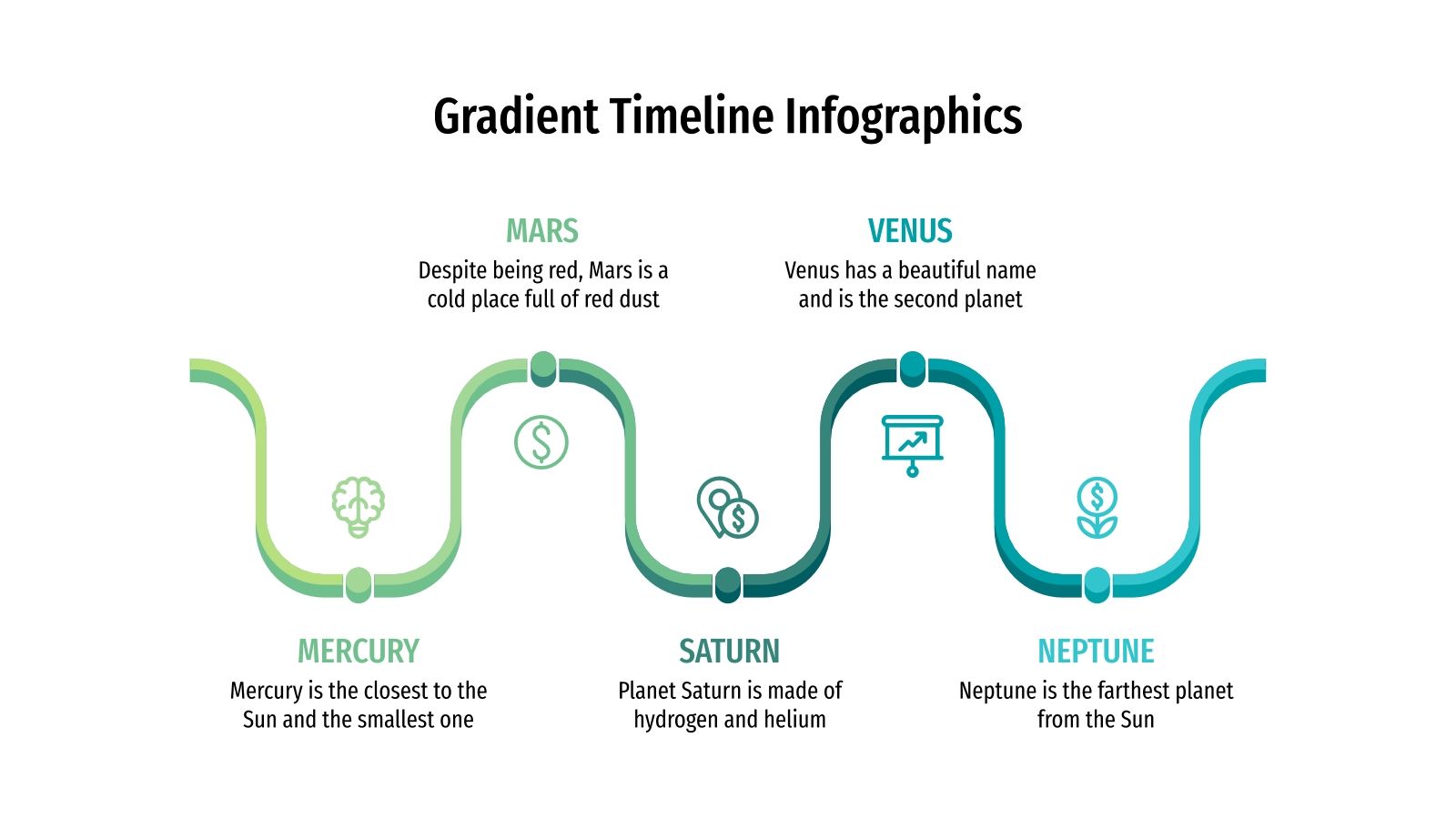 Gradient Timeline Infographics

MARS
Despite being red, Mars is a cold place full of red dust

VENUS
Venus has a beautiful name and is the second planet

MERCURY
Mercury is the closest to the Sun and the smallest one

SATURN
Planet Saturn is made of hydrogen and helium

NEPTUNE
Neptune is the farthest planet from the Sun