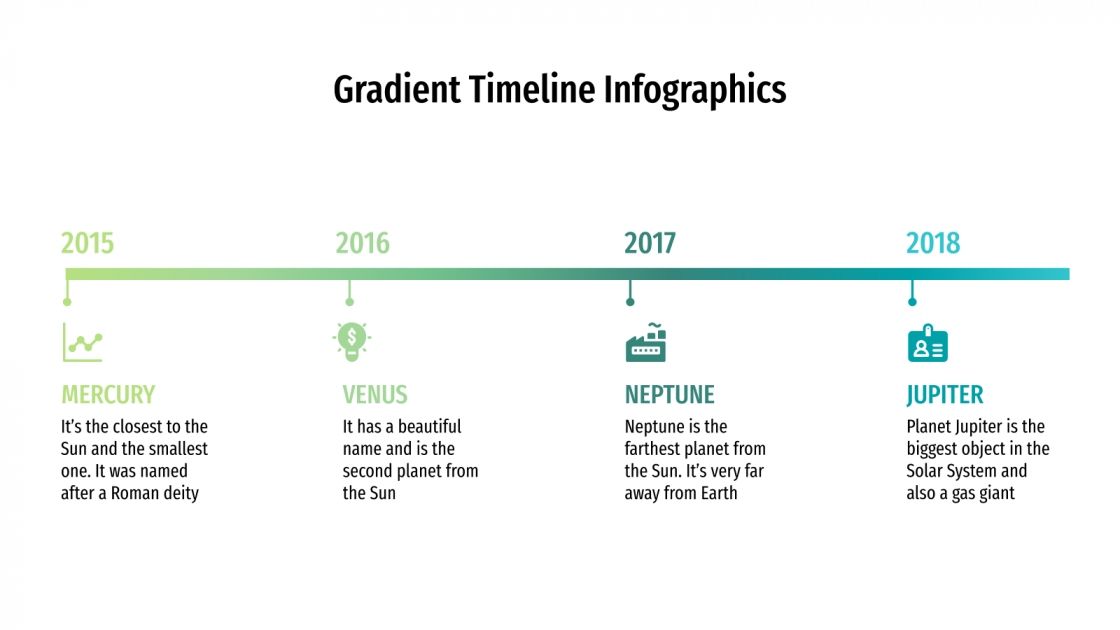 Gradient Timeline Infographics

2015

MERCURY
It's the closest to the Sun and the smallest one. It was named after a Roman deity

2016

VENUS
It has a beautiful name and is the second planet from the Sun

2017

NEPTUNE
Neptune is the farthest planet from the Sun. It's very far away from Earth

2018

JUPITER
Planet Jupiter is the biggest object in the Solar System and also a gas giant