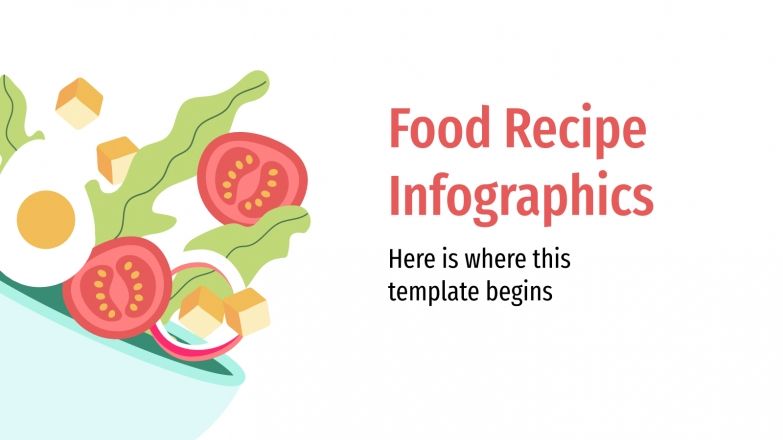 Food Recipe Infographics

Here is where this template begins