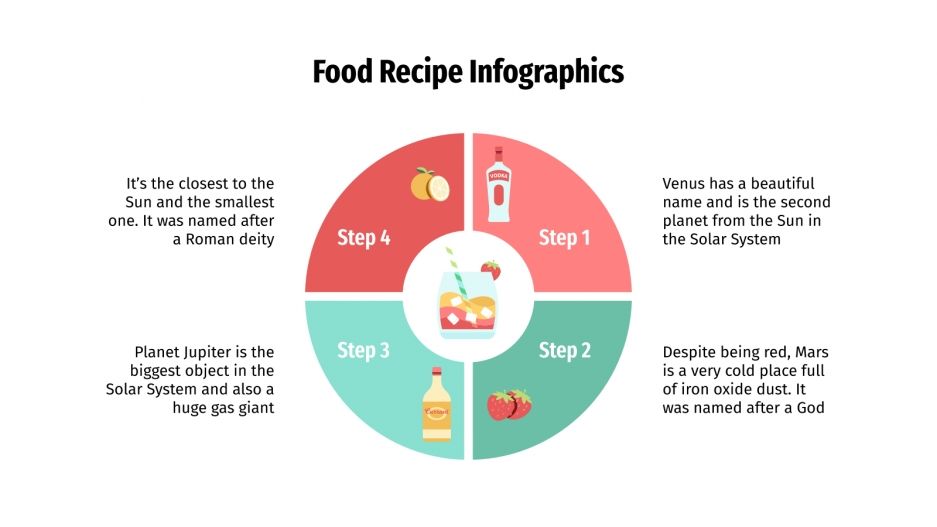 Food Recipe Infographics

It's the closest to the Sun and the smallest one. It was named after a Roman deity

Step 4

VODKA

Step 1

Venus has a beautiful name and is the second planet from the Sun in the Solar System

Planet Jupiter is the biggest object in the Solar System and also a huge gas giant

Step 3

Step 2

Despite being red, Mars is a very cold place full of iron oxide dust. It was named after a God