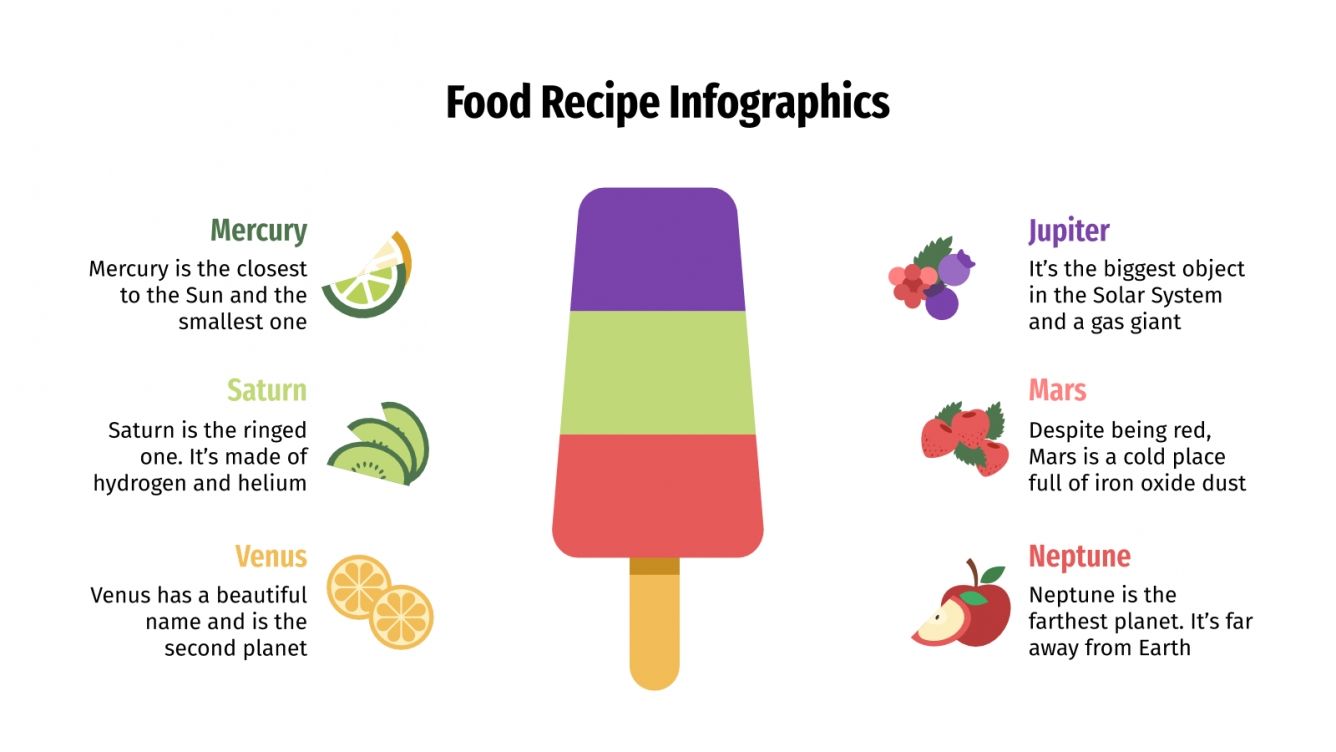 Food Recipe Infographics

Mercury
Mercury is the closest to the Sun and the smallest one

Saturn
Saturn is the ringed one. It's made of hydrogen and helium

Venus
Venus has a beautiful name and is the second planet

Jupiter
It's the biggest object in the Solar System and a gas giant

Mars
Despite being red, Mars is a cold place full of iron oxide dust

Neptune
Neptune is the farthest planet. It's far away from Earth