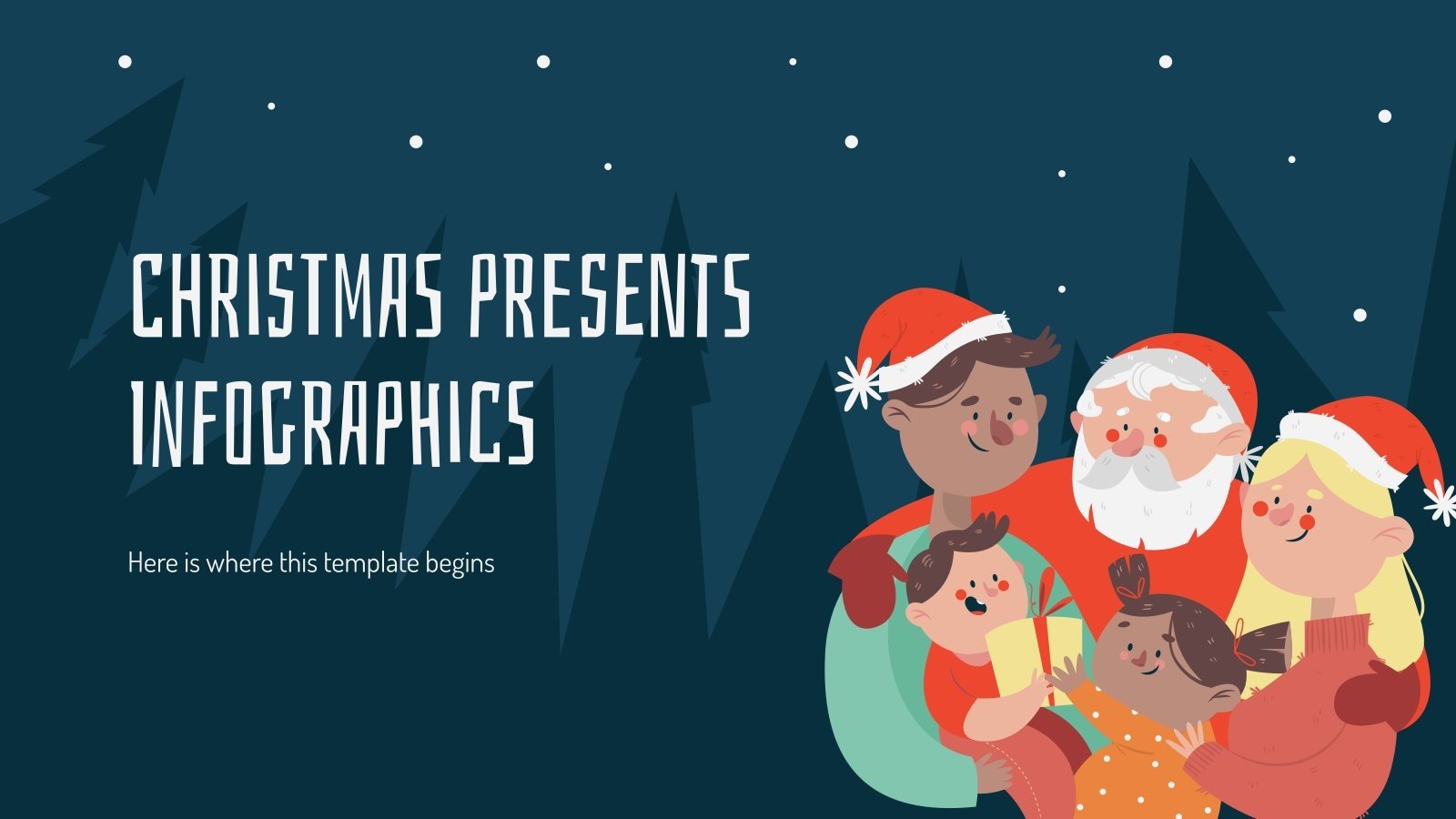 CHRISTMAS PRESENTS INFOGRAPHICS

Here is where this template begins