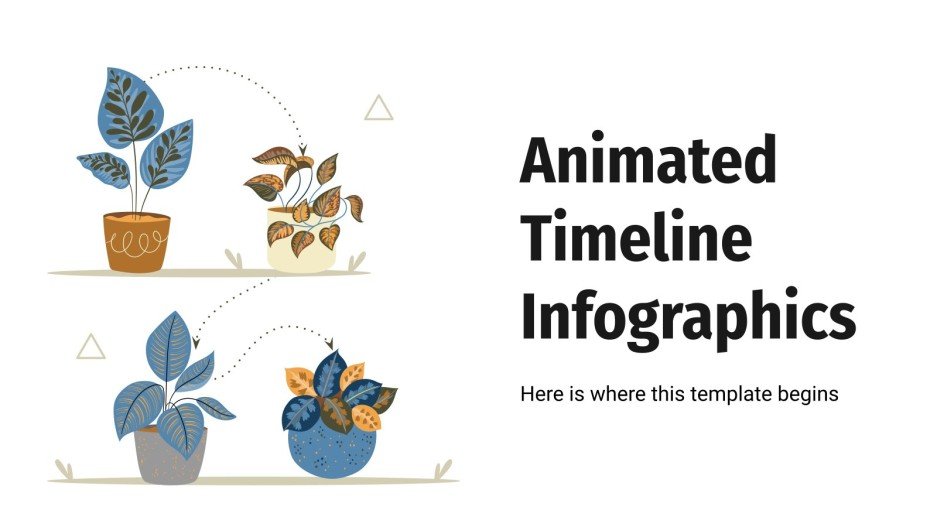 Animated Timeline Infographics

Here is where this template begins