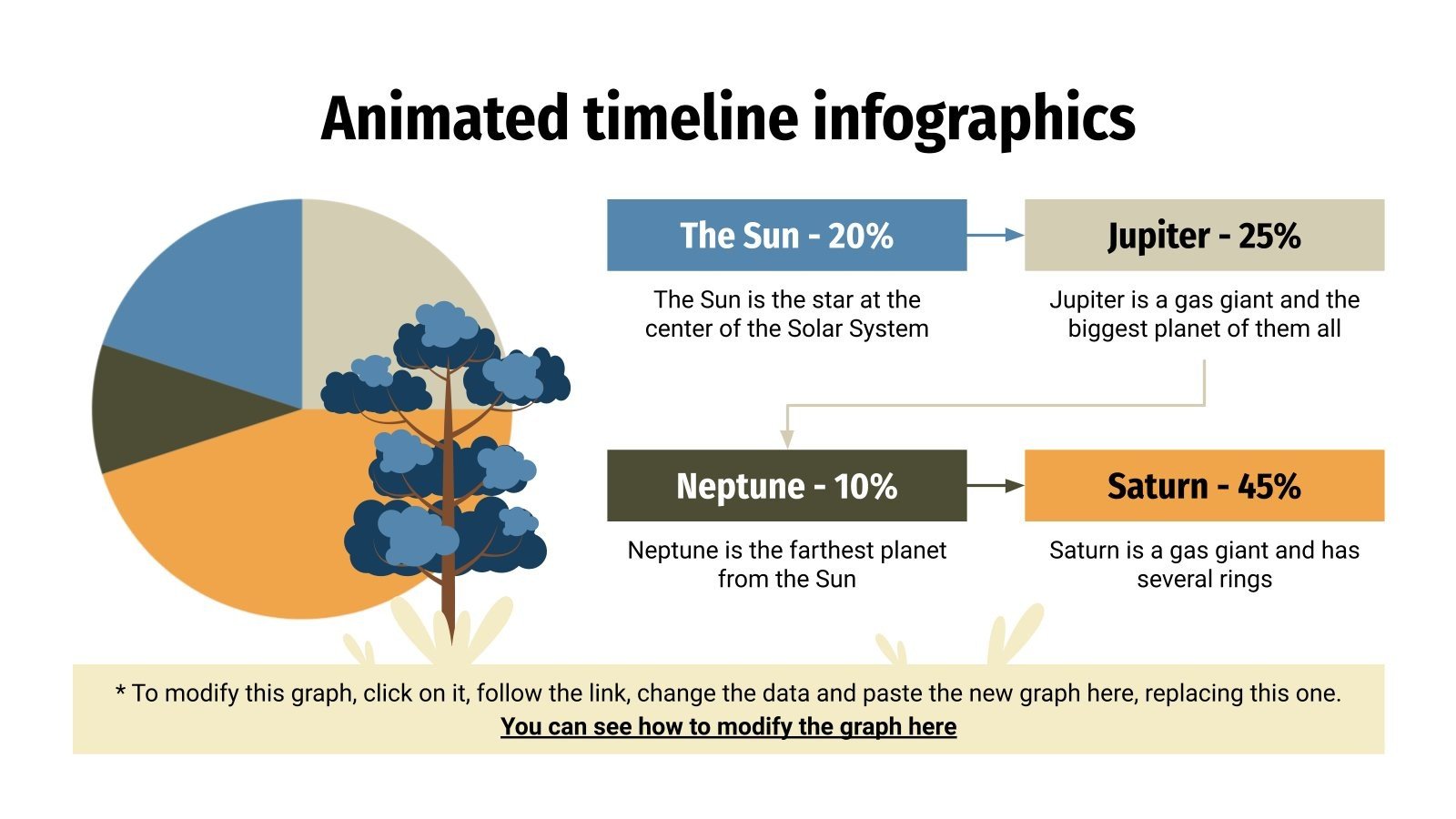 Animated timeline infographics

The Sun - 20%

The Sun is the star at the center of the Solar System

Jupiter - 25%

Jupiter is a gas giant and the biggest planet of them all

Neptune - 10%

Neptune is the farthest planet from the Sun

Saturn - 45%

Saturn is a gas giant and has several rings

* To modify this graph, click on it, follow the link, change the data and paste the new graph here, replacing this one.
You can see how to modify the graph here