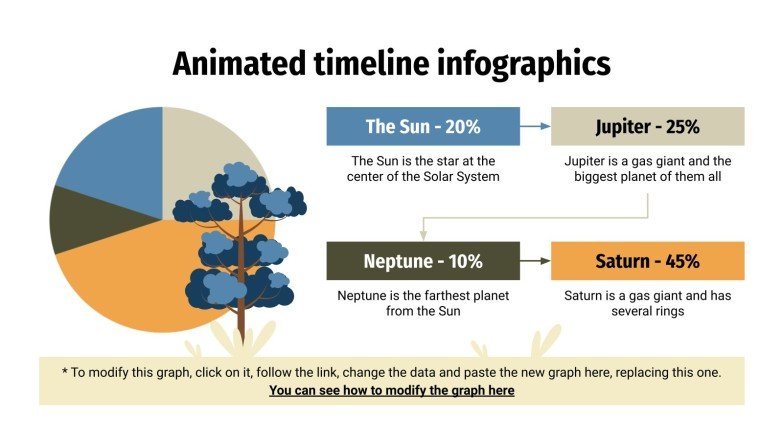 Animated timeline infographics

The Sun - 20%

The Sun is the star at the center of the Solar System

Jupiter - 25%

Jupiter is a gas giant and the biggest planet of them all

Neptune - 10%

Neptune is the farthest planet from the Sun

Saturn - 45%

Saturn is a gas giant and has several rings

* To modify this graph, click on it, follow the link, change the data and paste the new graph here, replacing this one.

You can see how to modify the graph here