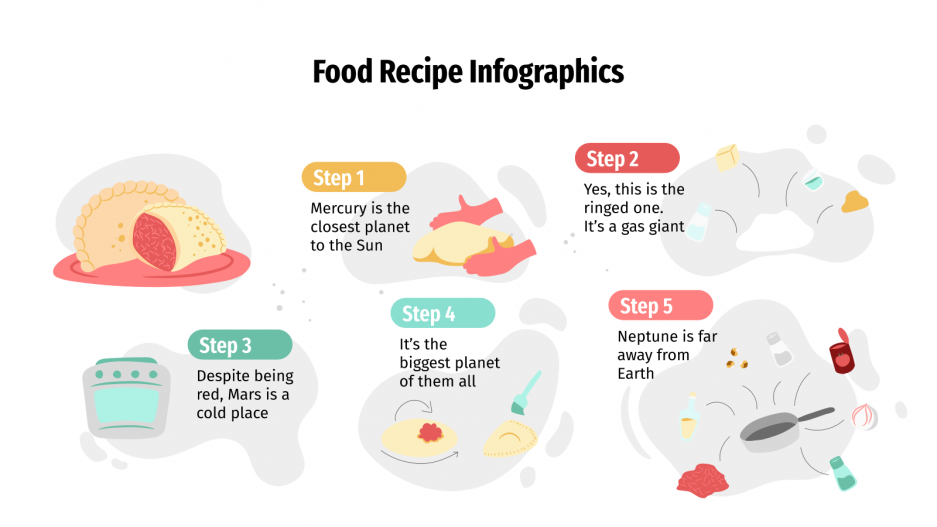 Food Recipe Infographics

Step 1
Mercury is the closest planet to the Sun

Step 2
Yes, this is the ringed one. It's a gas giant

Step 3
Despite being red, Mars is a cold place

Step 4
It's the biggest planet of them all

Step 5
Neptune is far away from Earth