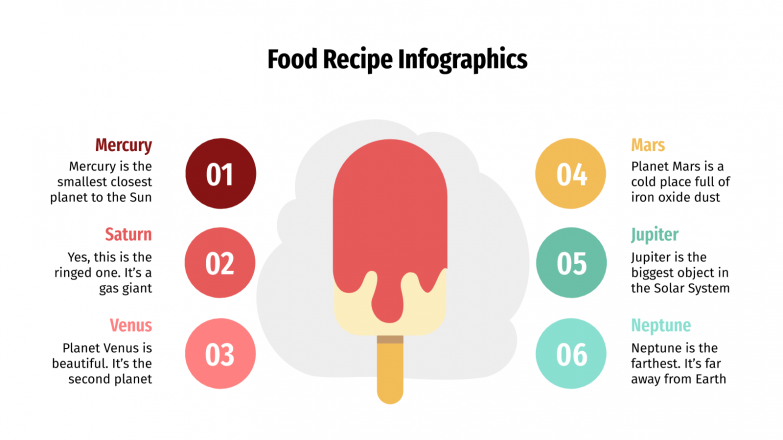 Food Recipe Infographics

Mercury
Mercury is the smallest closest planet to the Sun

01

Saturn
Yes, this is the ringed one. It's a gas giant

02

Venus
Planet Venus is beautiful. It's the second planet

03

04

Mars
Planet Mars is a cold place full of iron oxide dust

05

Jupiter
Jupiter is the biggest object in the Solar System

06

Neptune
Neptune is the farthest. It's far away from Earth