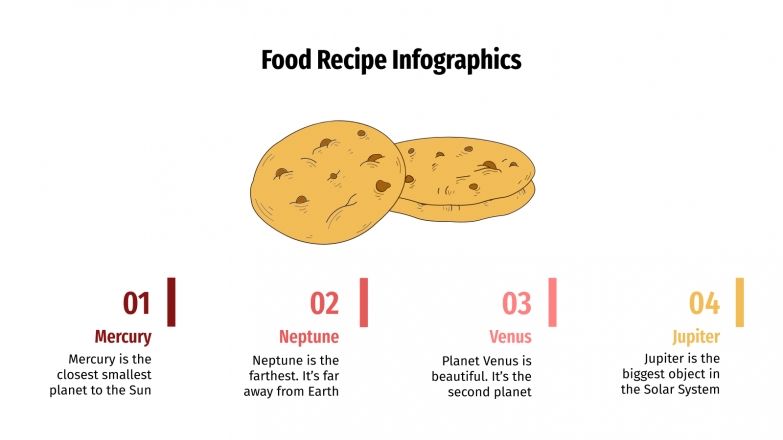 Food Recipe Infographics

01
Mercury
Mercury is the closest smallest planet to the Sun

02
Neptune
Neptune is the farthest. It's far away from Earth

03
Venus
Planet Venus is beautiful. It's the second planet

04
Jupiter
Jupiter is the biggest object in the Solar System