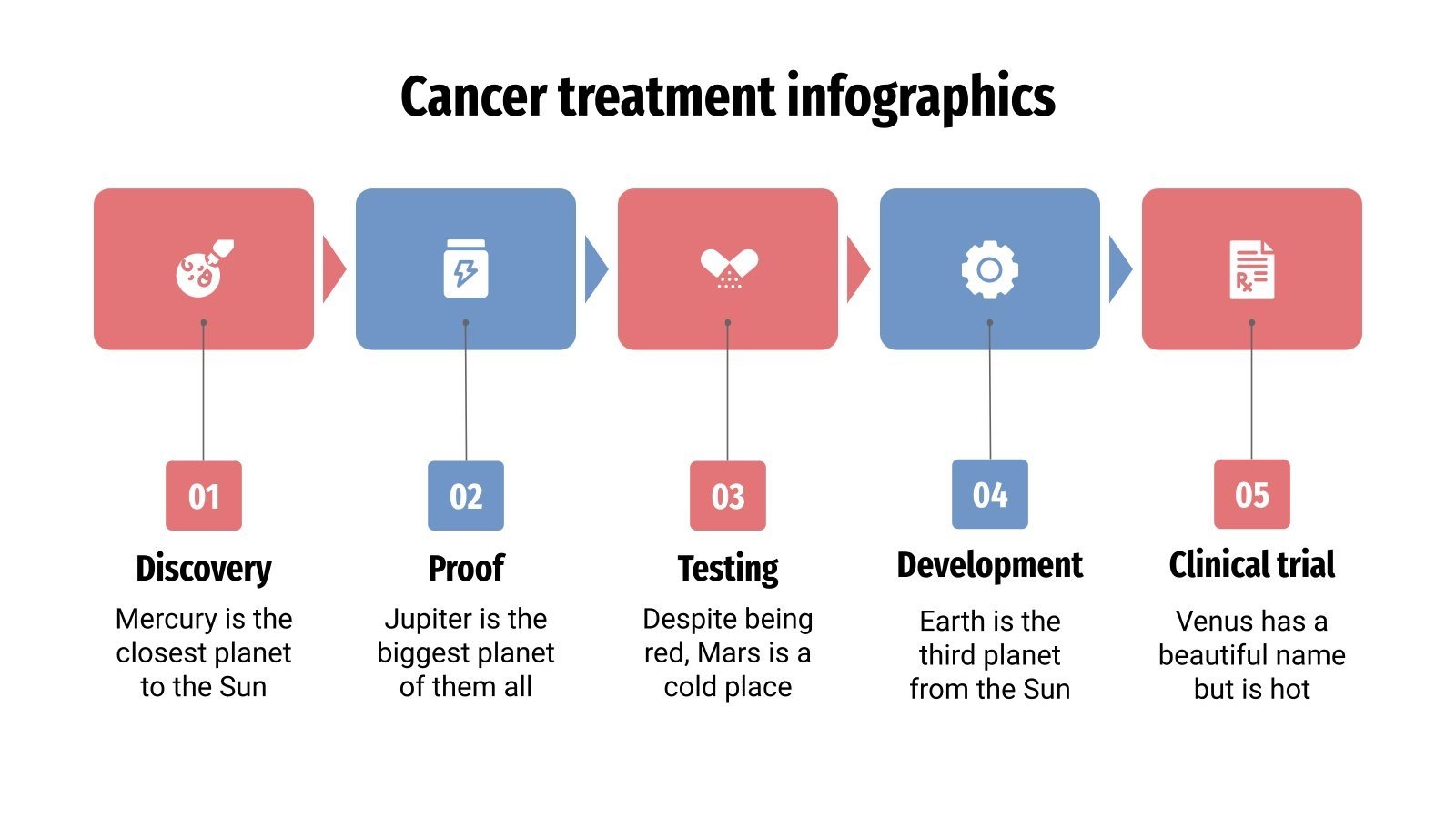 Cancer treatment infographics

01

Discovery

Mercury is the closest planet to the Sun

02

Proof

Jupiter is the biggest planet of them all

03

Testing

Despite being red, Mars is a cold place

04

Development

Earth is the third planet from the Sun

05

Clinical trial

Venus has a beautiful name but is hot