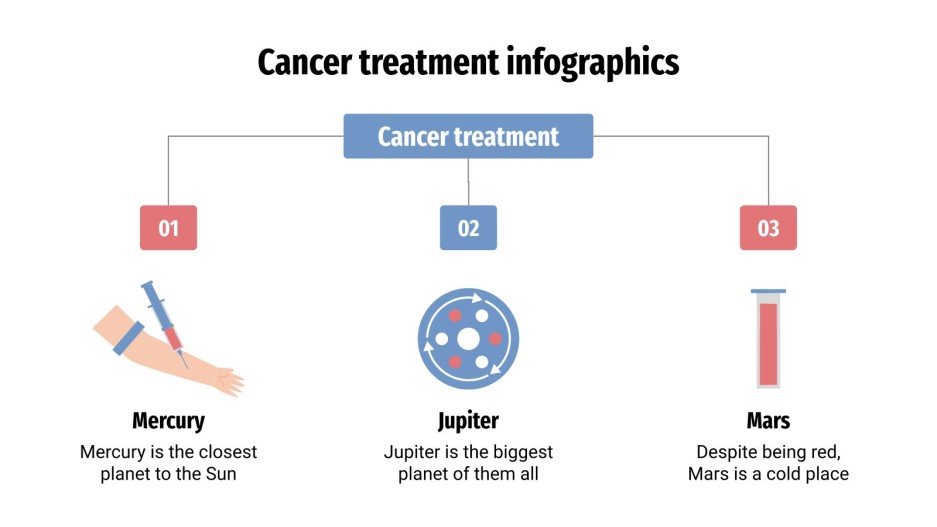 Cancer treatment infographics

Cancer treatment

01

02

03

Mercury
Mercury is the closest planet to the Sun

Jupiter
Jupiter is the biggest planet of them all

Mars
Despite being red, Mars is a cold place