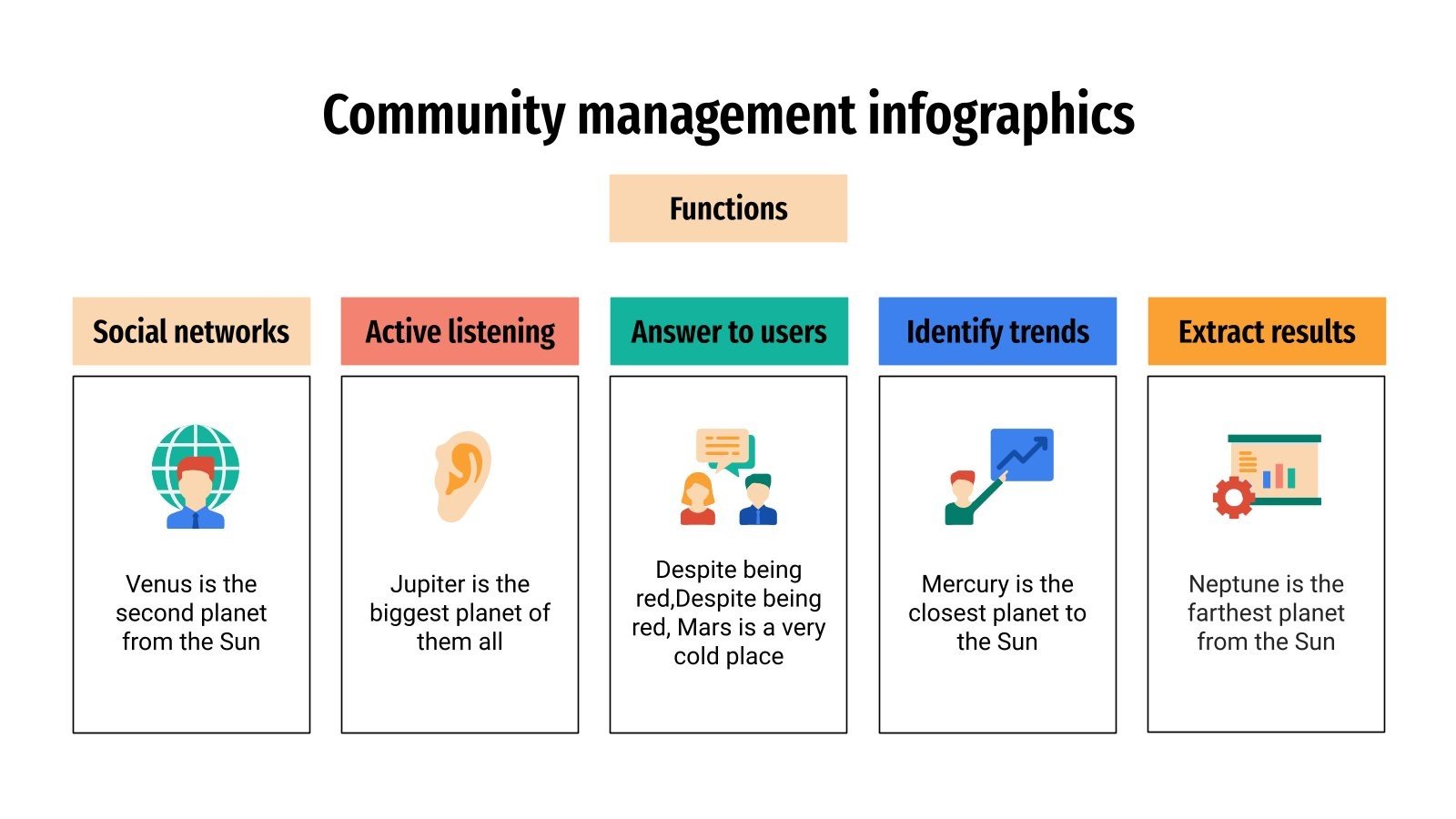 Community management infographics

Functions

Social networks

Venus is the second planet from the Sun

Active listening

Jupiter is the biggest planet of them all

Answer to users

Despite being red,Despite being red, Mars is a very cold place

Identify trends

Mercury is the closest planet to the Sun

Extract results

Neptune is the farthest planet from the Sun