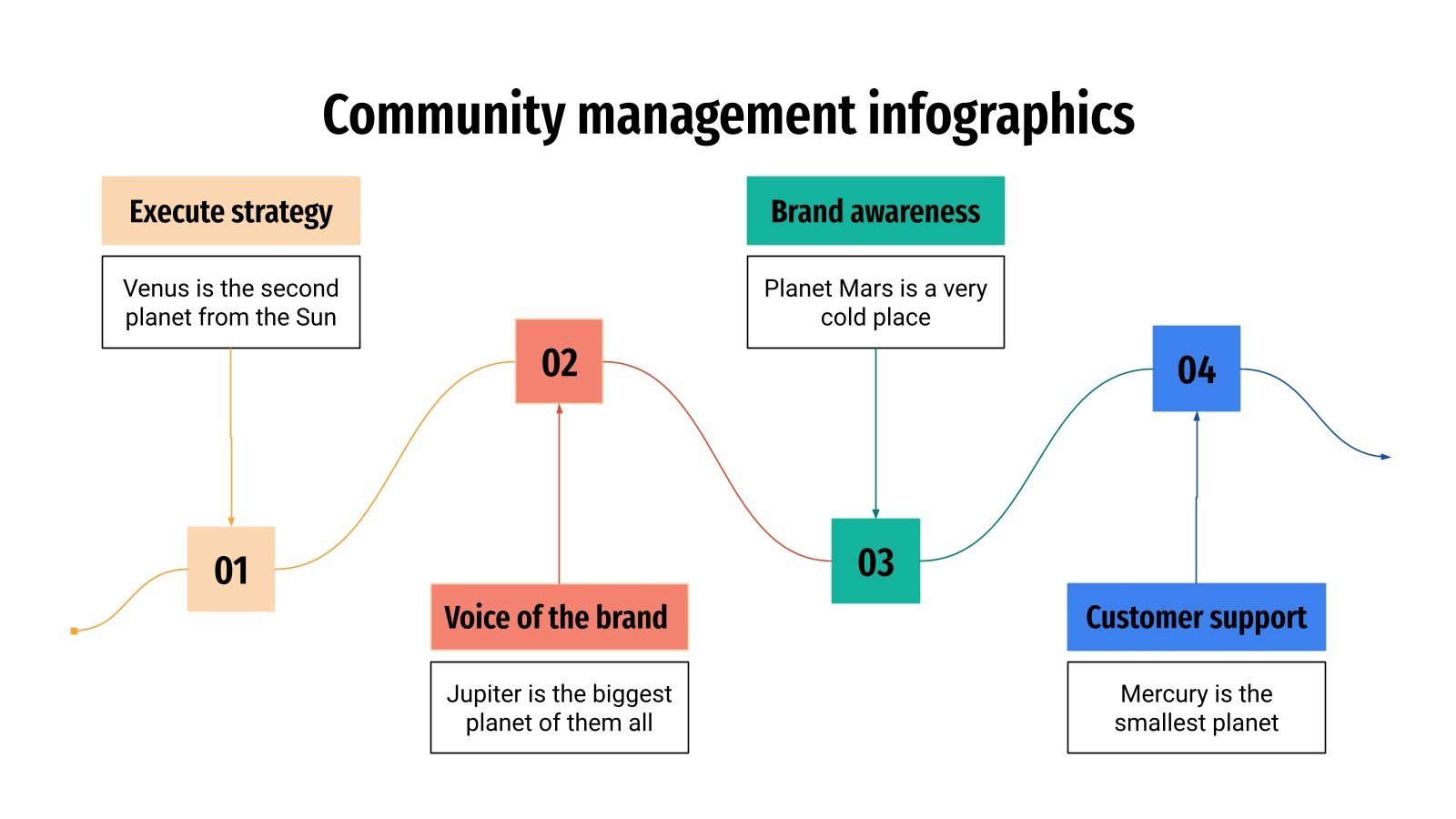 Community management infographics

Execute strategy

Venus is the second planet from the Sun

01

02

Voice of the brand

Jupiter is the biggest planet of them all

Brand awareness

Planet Mars is a very cold place

03

04

Customer support

Mercury is the smallest planet