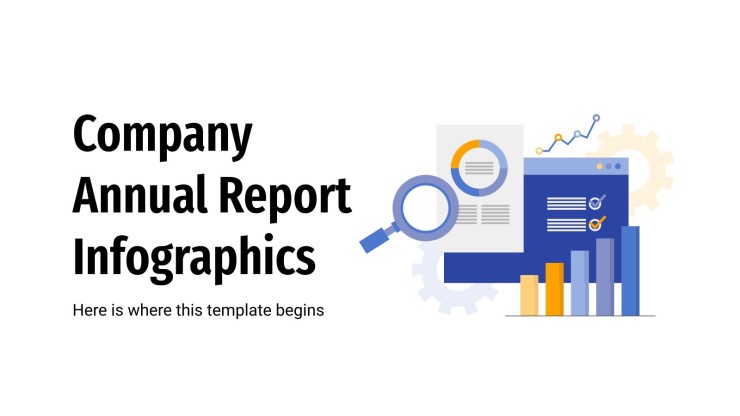 Company Annual Report Infographics

Here is where this template begins