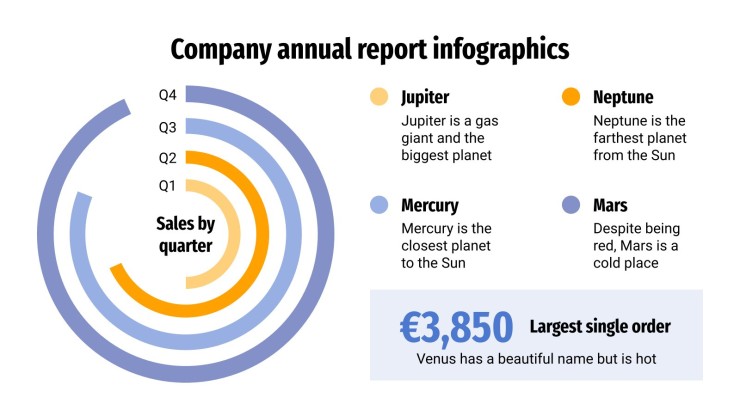 Company annual report infographics

Q4
Q3
Q2
Q1

Sales by quarter

Jupiter
Jupiter is a gas giant and the biggest planet

Neptune
Neptune is the farthest planet from the Sun

Mercury
Mercury is the closest planet to the Sun

Mars
Despite being red, Mars is a cold place

€3,850 Largest single order
Venus has a beautiful name but is hot