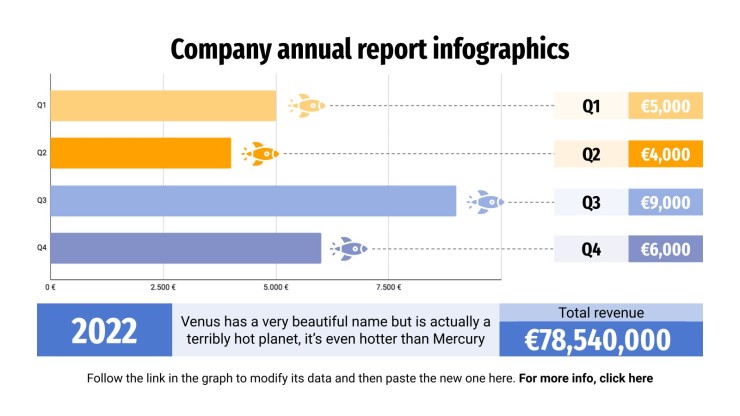 Company annual report infographics

Q1
Q2
Q3
Q4

0 €
2.500 €
5.000 €
7.500 €

| Q1 | €5,000 |
|---|---|
| Q2 | €4,000 |
| Q3 | €9,000 |
| Q4 | €6,000 |

2022

Venus has a very beautiful name but is actually a terribly hot planet, it's even hotter than Mercury

Total revenue

€78,540,000

Follow the link in the graph to modify its data and then paste the new one here. For more info, click here