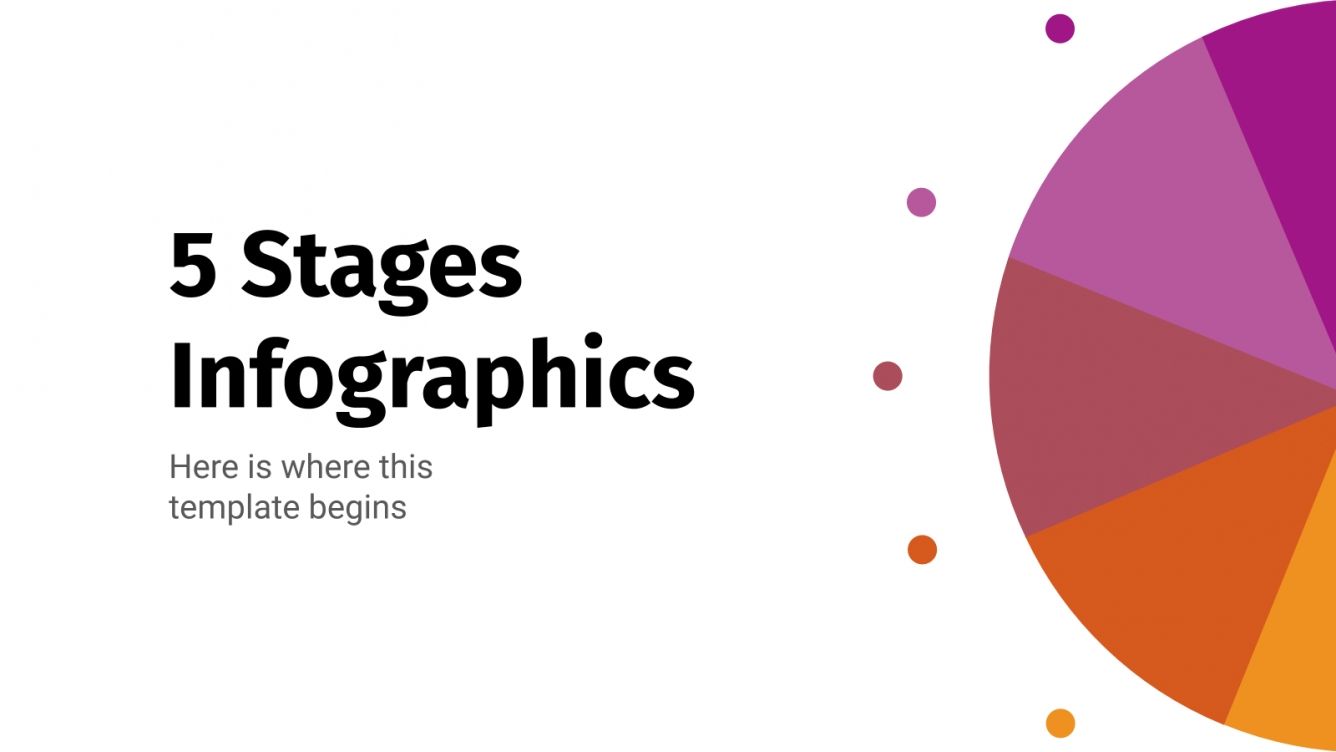 5 Stages Infographics

Here is where this template begins