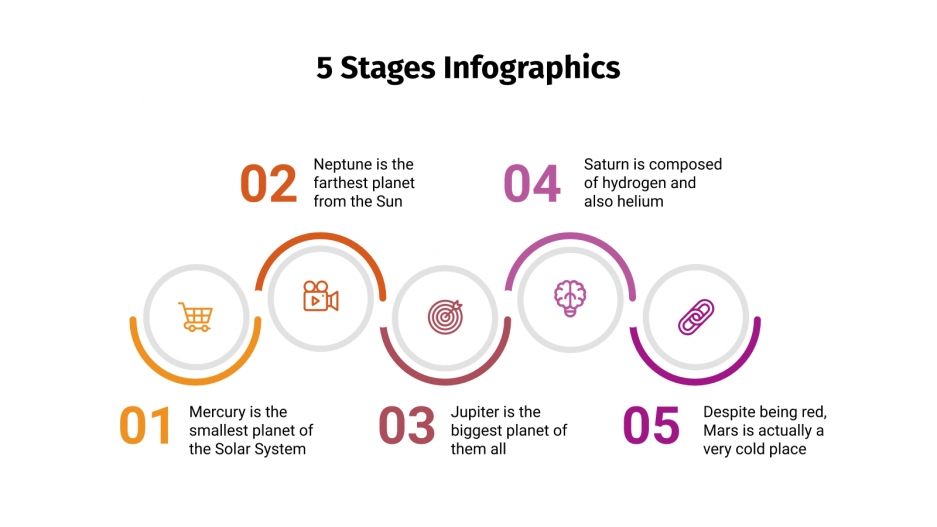 5 Stages Infographics

02
Neptune is the farthest planet from the Sun

04
Saturn is composed of hydrogen and also helium

01
Mercury is the smallest planet of the Solar System

03
Jupiter is the biggest planet of them all

05
Despite being red, Mars is actually a very cold place