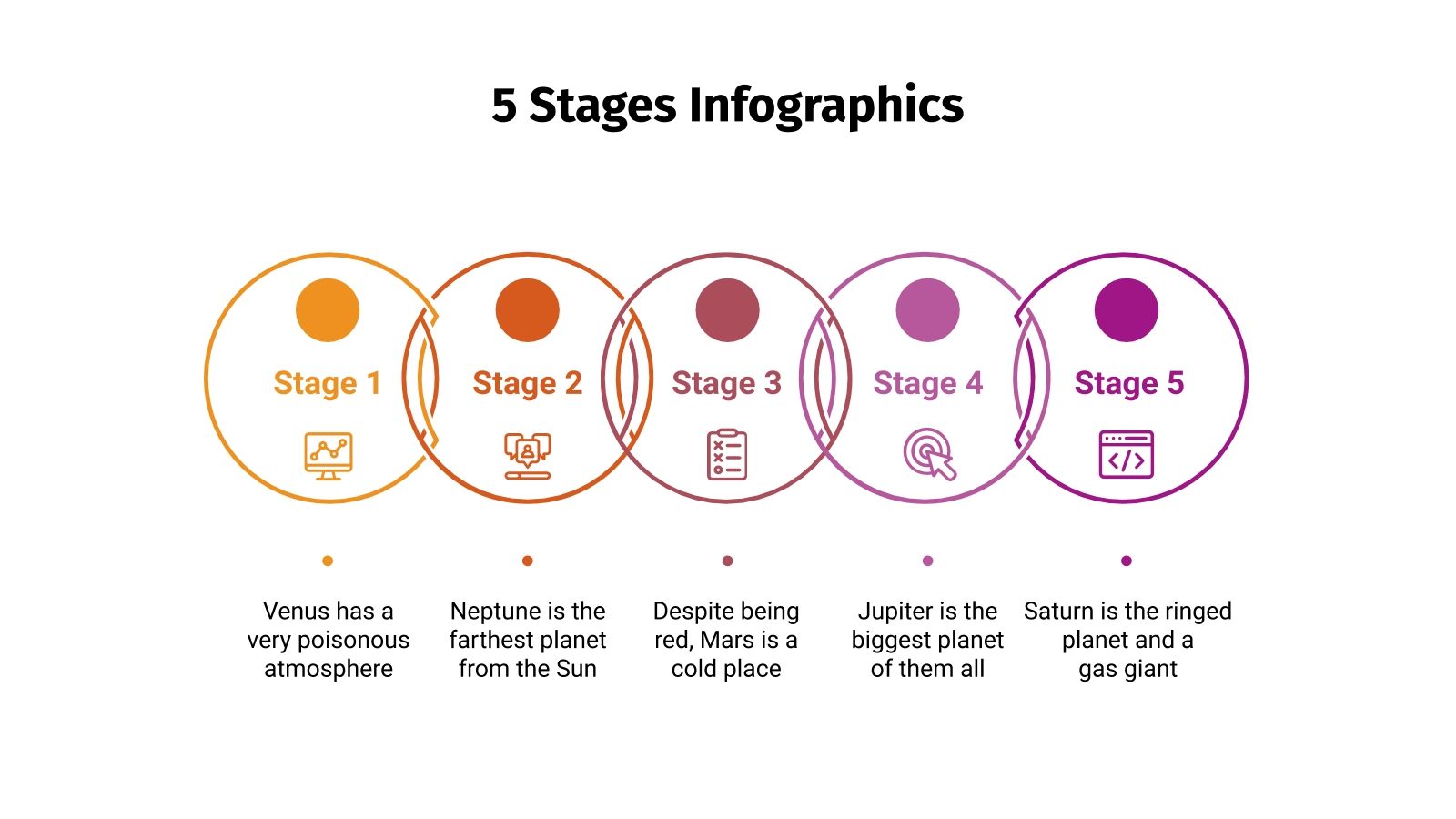 5 Stages Infographics

Stage 1

Stage 2

Stage 3

Stage 4

Stage 5

Venus has a very poisonous atmosphere

Neptune is the farthest planet from the Sun

Despite being red, Mars is a cold place

Jupiter is the biggest planet of them all

Saturn is the ringed planet and a gas giant