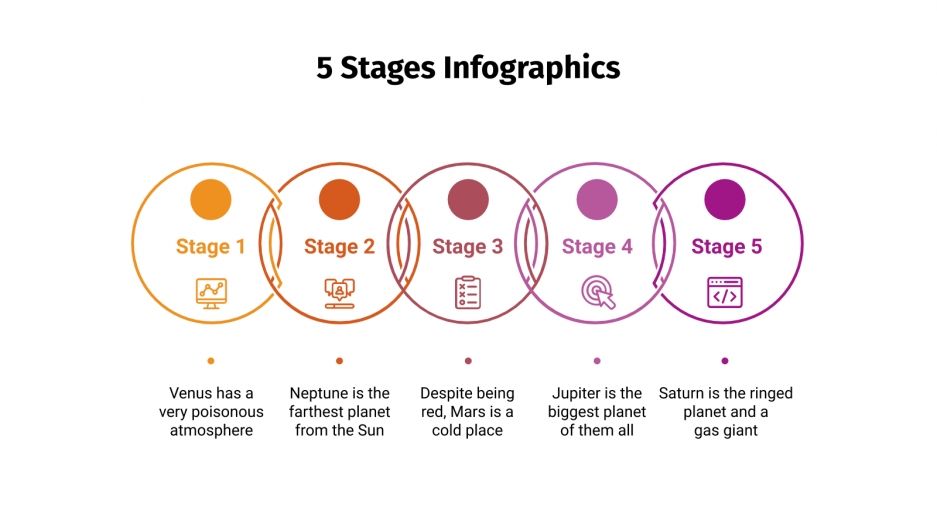 5 Stages Infographics

Stage 1

Stage 2

Stage 3

Stage 4

Stage 5

Venus has a very poisonous atmosphere

Neptune is the farthest planet from the Sun

Despite being red, Mars is a cold place

Jupiter is the biggest planet of them all

Saturn is the ringed planet and a gas giant