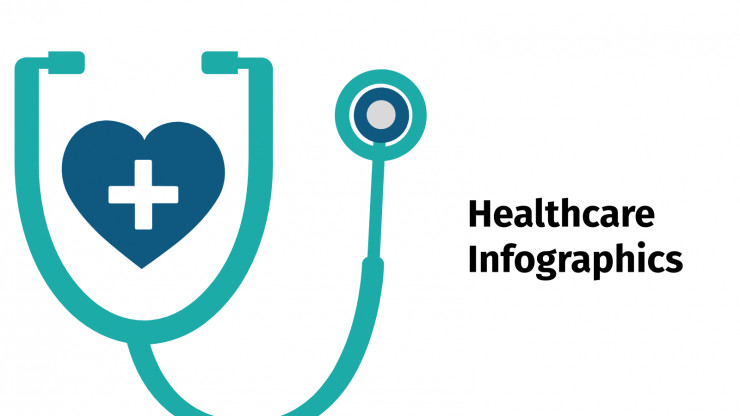 Healthcare Infographics