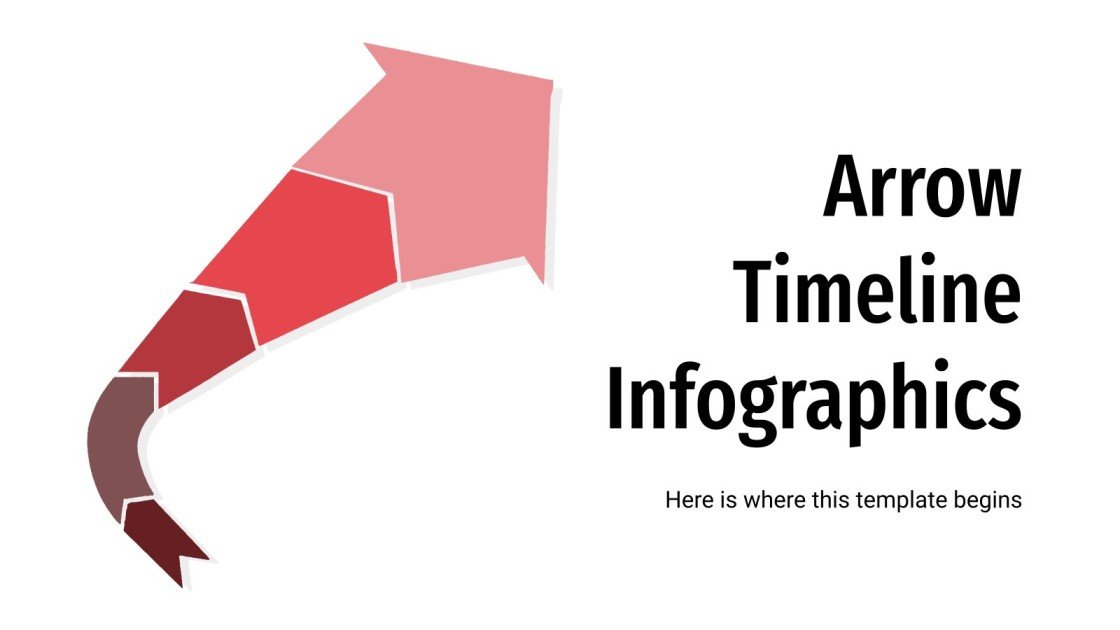 Arrow Timeline Infographics

Here is where this template begins