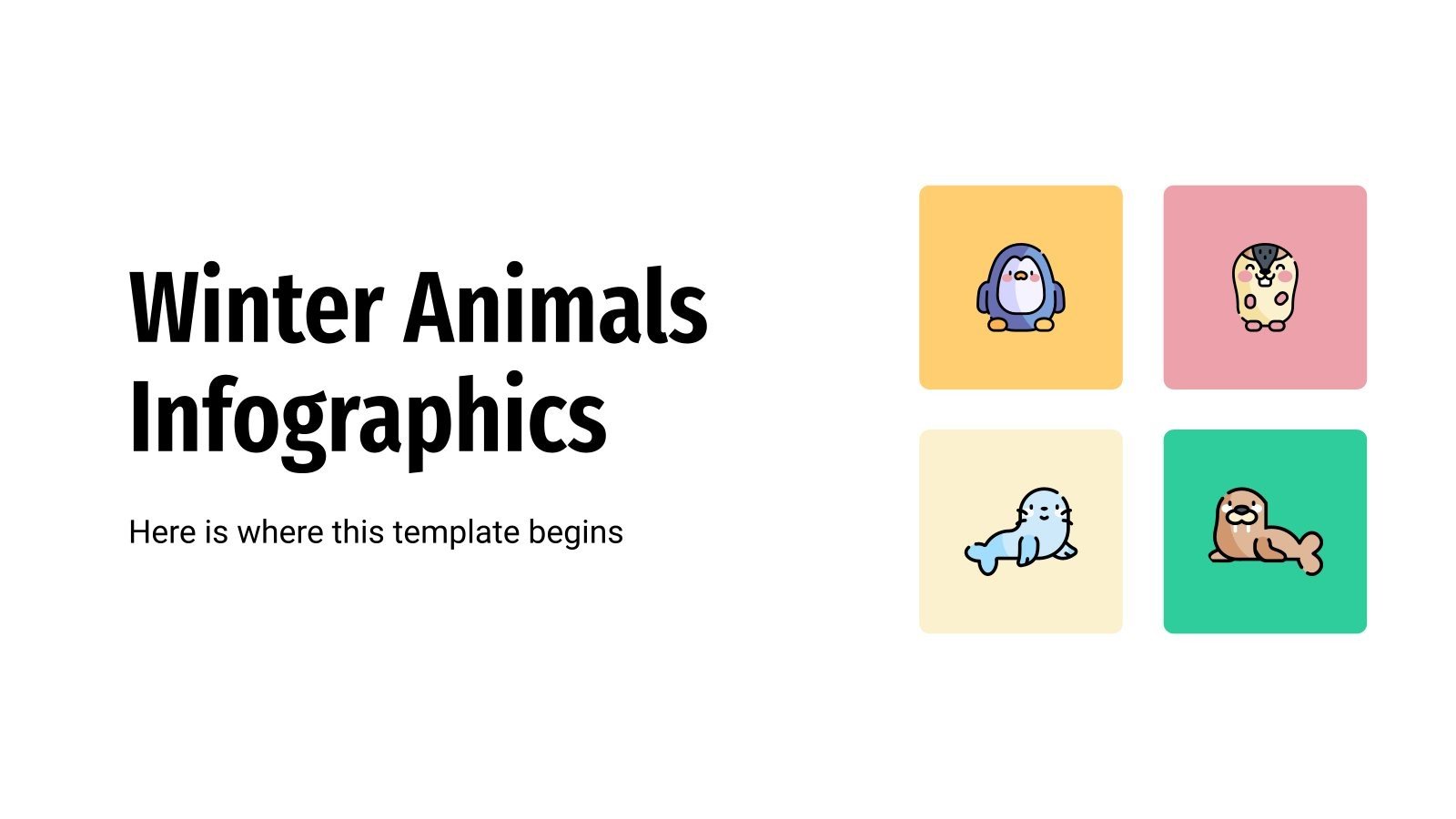 Winter Animals Infographics

Here is where this template begins