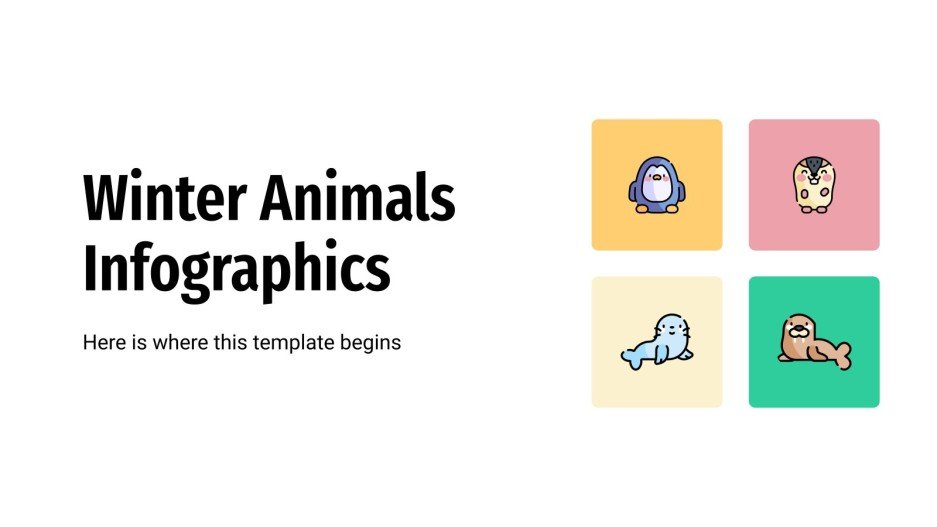 Winter Animals Infographics

Here is where this template begins