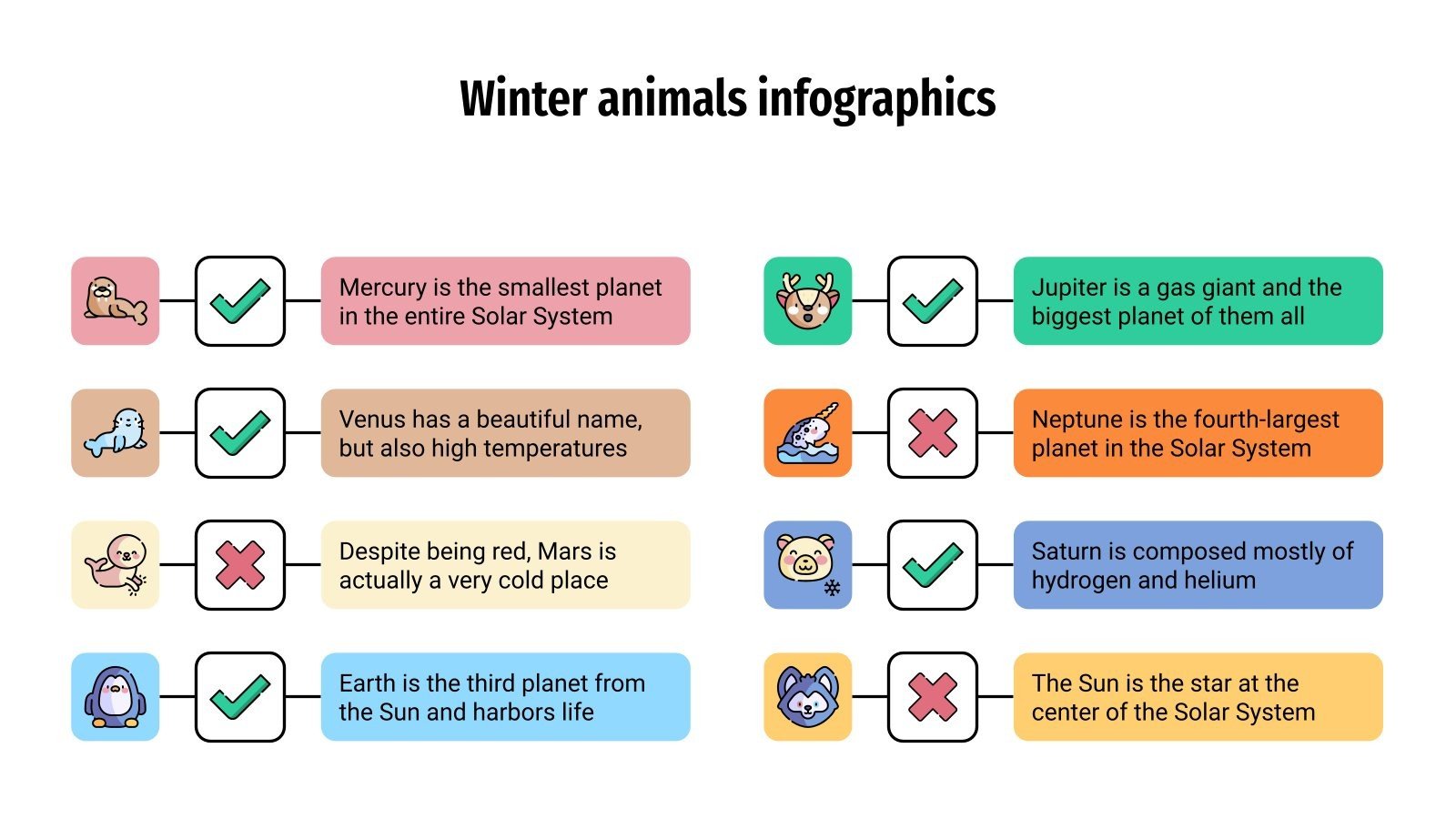 Winter animals infographics

Mercury is the smallest planet in the entire Solar System

Venus has a beautiful name, but also high temperatures

Despite being red, Mars is actually a very cold place

Earth is the third planet from the Sun and harbors life

Jupiter is a gas giant and the biggest planet of them all

Neptune is the fourth-largest planet in the Solar System

Saturn is composed mostly of hydrogen and helium

The Sun is the star at the center of the Solar System