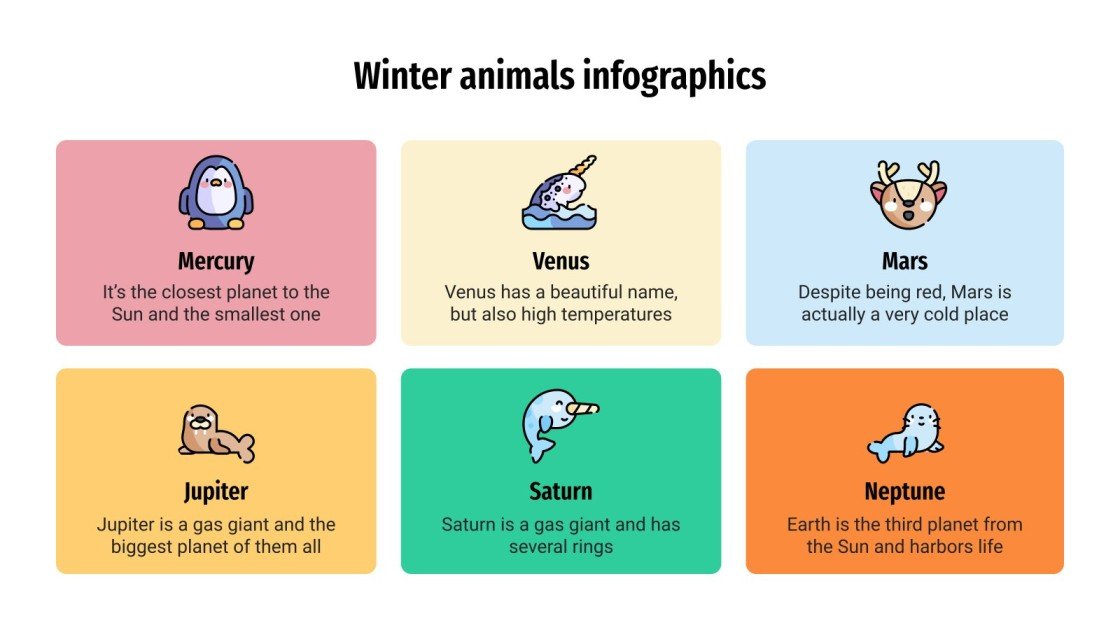 Winter animals infographics

Mercury
It's the closest planet to the Sun and the smallest one

Venus
Venus has a beautiful name, but also high temperatures

Mars
Despite being red, Mars is actually a very cold place

Jupiter
Jupiter is a gas giant and the biggest planet of them all

Saturn
Saturn is a gas giant and has several rings

Neptune
Earth is the third planet from the Sun and harbors life