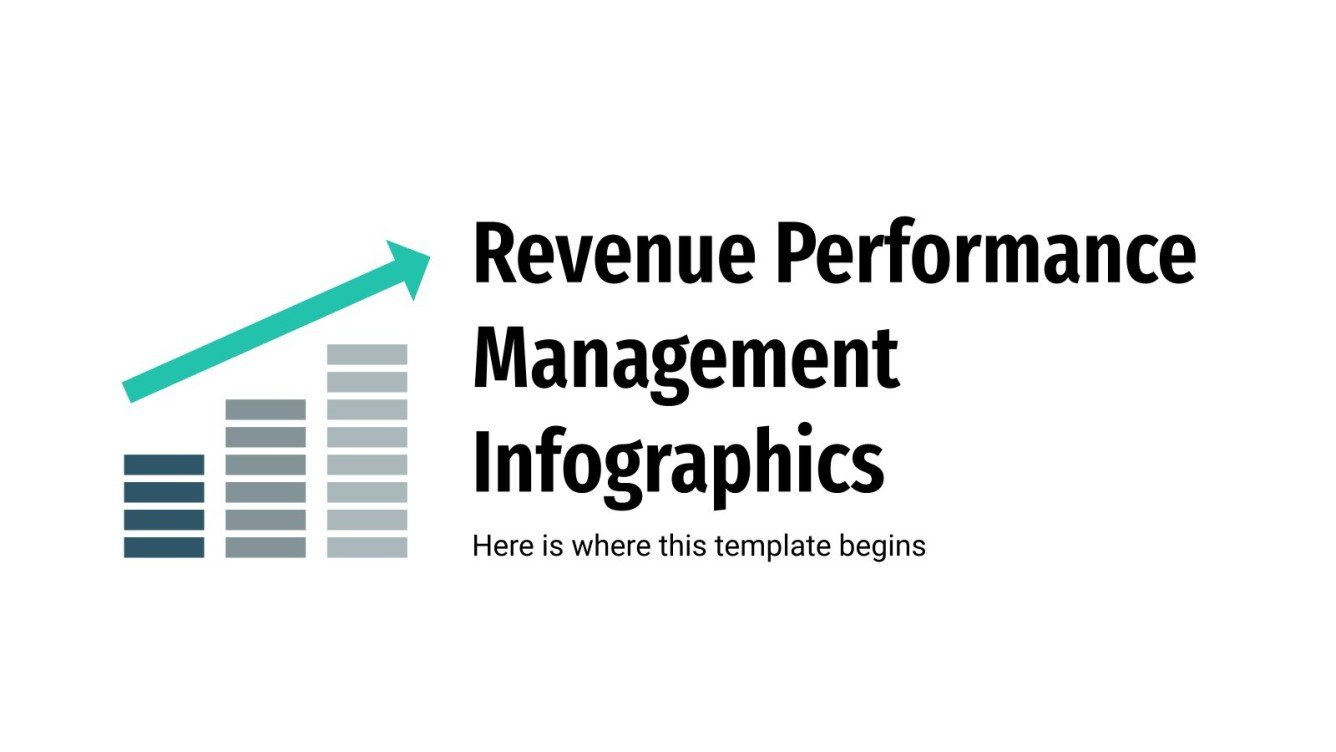 Revenue Performance Management Infographics

Here is where this template begins