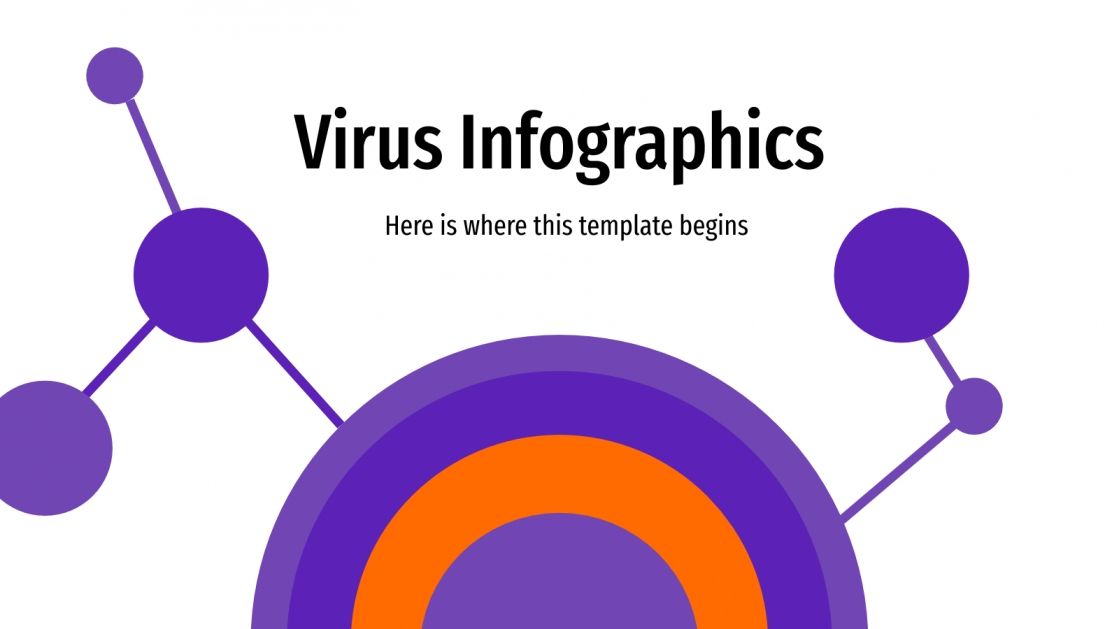 Virus Infographics

Here is where this template begins